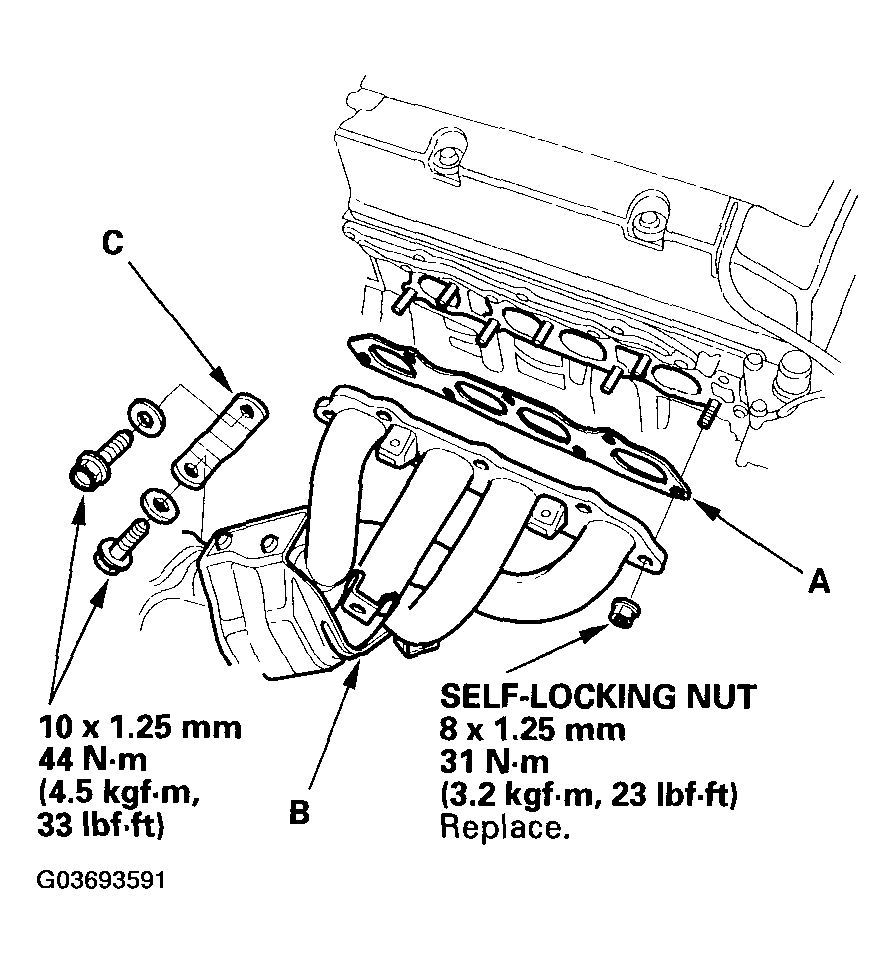 C

A

10 x 1.25 mm
44 N·m
(4.5 kgf·m,
33 lbf·ft)

B

SELF-LOCKING NUT
8 x 1.25 mm
31 N·m
(3.2 kgf·m, 23 lbf·ft)
Replace.

G03693591