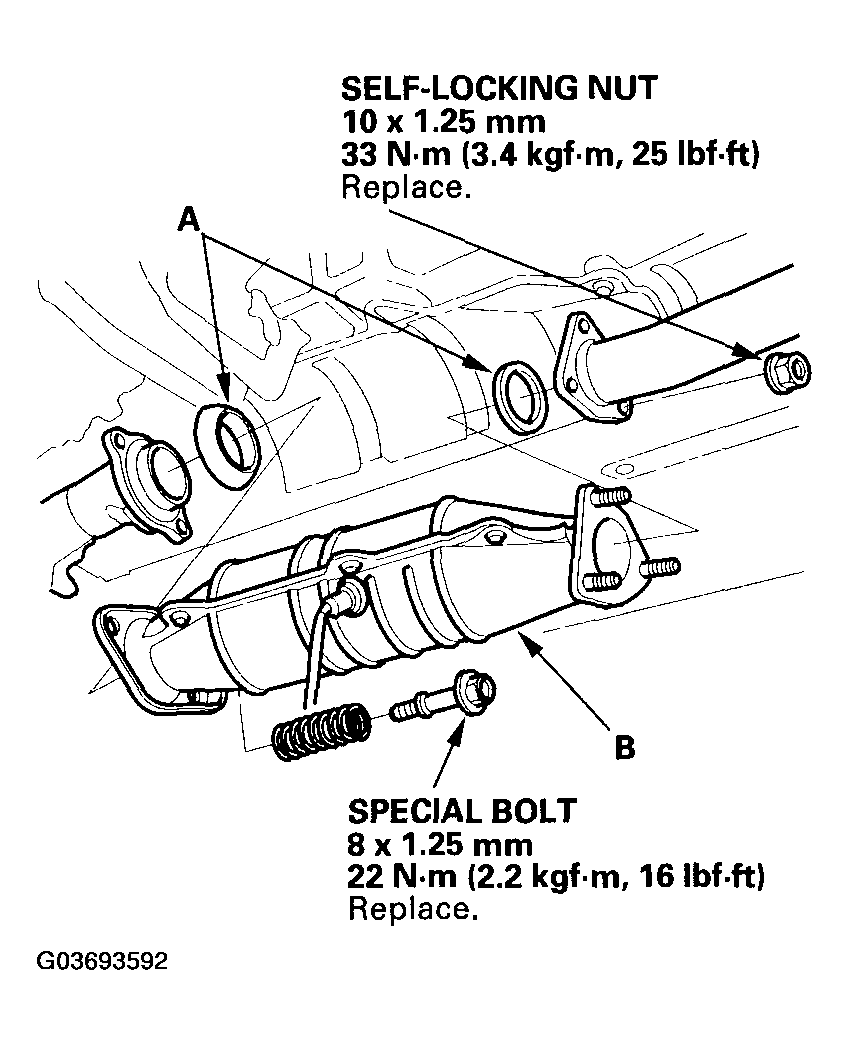 SELF-LOCKING NUT
10 x 1.25 mm
33 N·m (3.4 kgf·m, 25 lbf·ft)
Replace.

A

B

SPECIAL BOLT
8 x 1.25 mm
22 N·m (2.2 kgf·m, 16 lbf·ft)
Replace.

G03693592