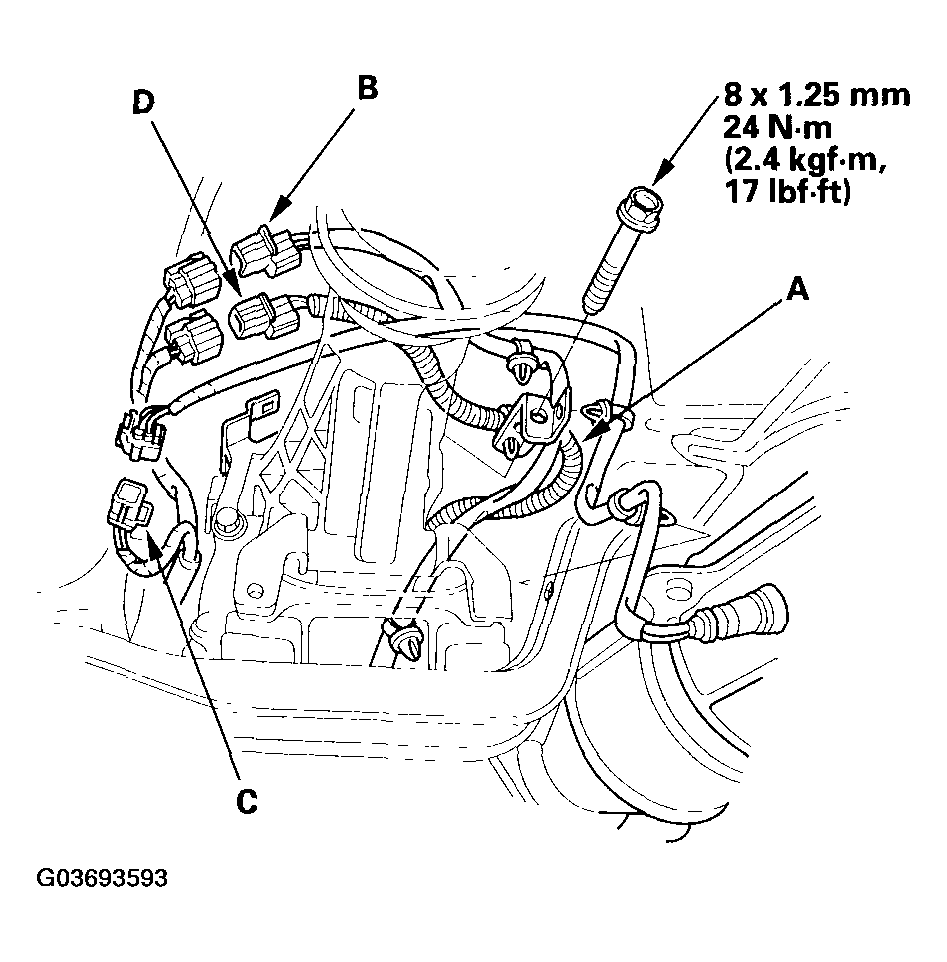 D

B

8 x 1.25 mm
24 N·m
(2.4 kgf·m,
17 lbf·ft)

A

C

G03693593