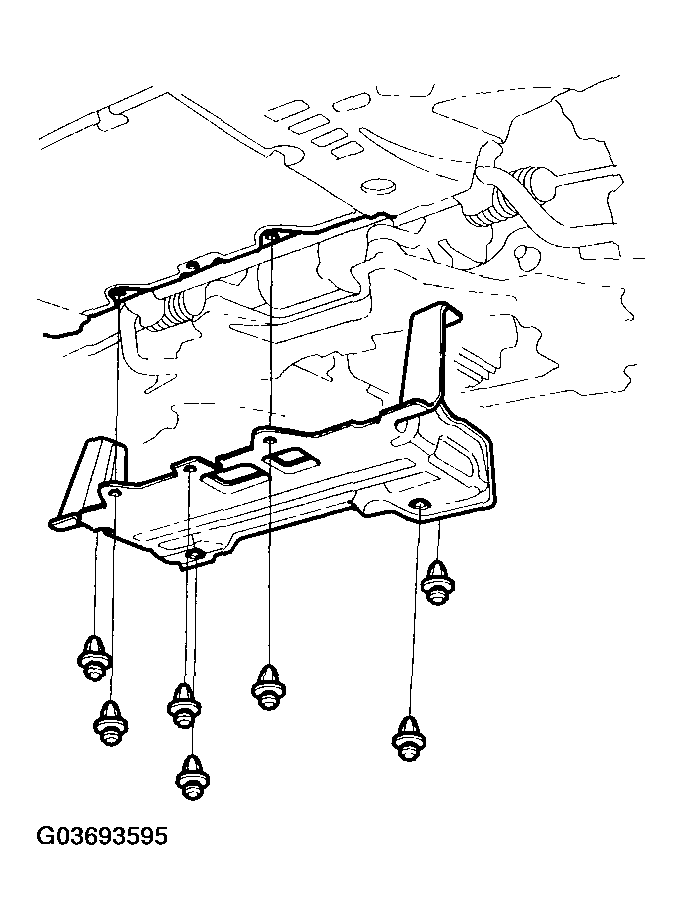 G03693595