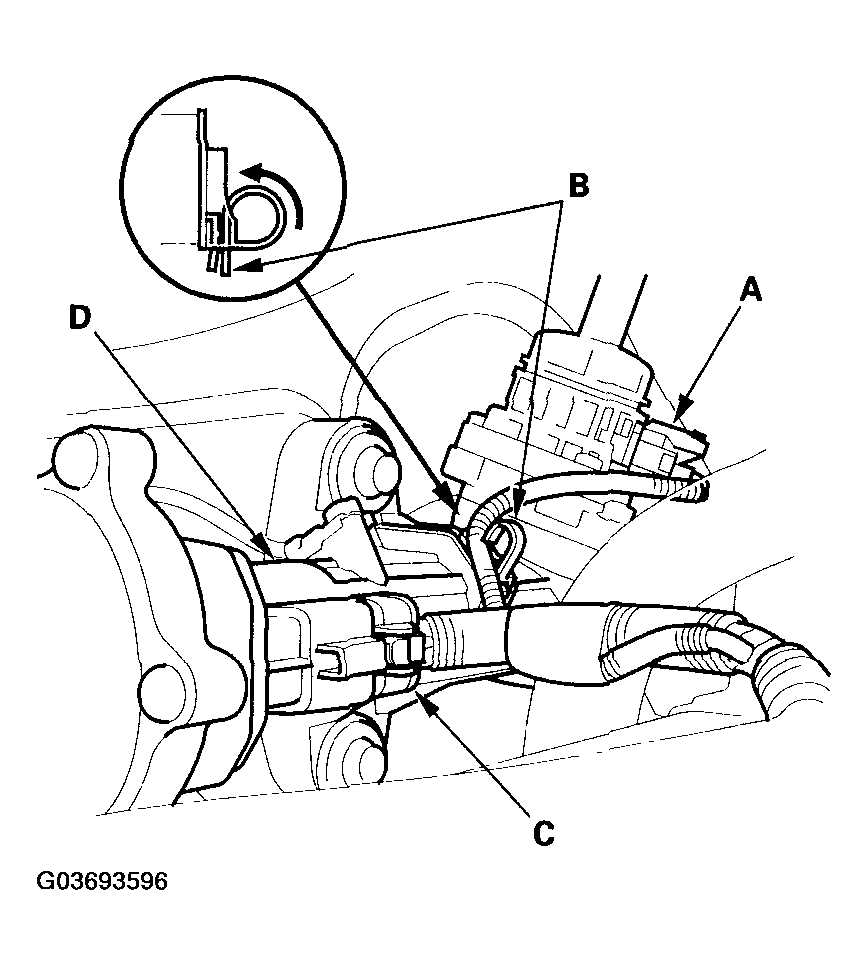 B
A
D
C
G03693596