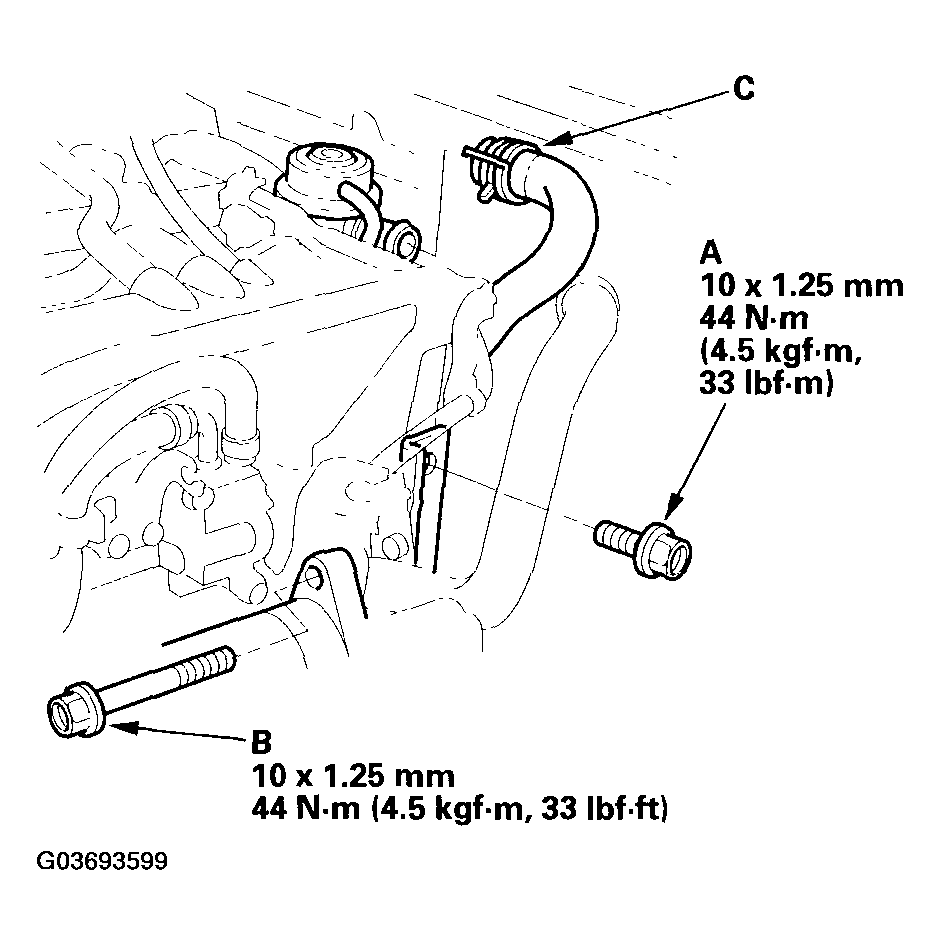 C

A
10 x 1.25 mm
44 N·m
(4.5 kgf·m,
33 lbf·m)

B
10 x 1.25 mm
44 N·m (4.5 kgf·m, 33 lbf·ft)

G03693599