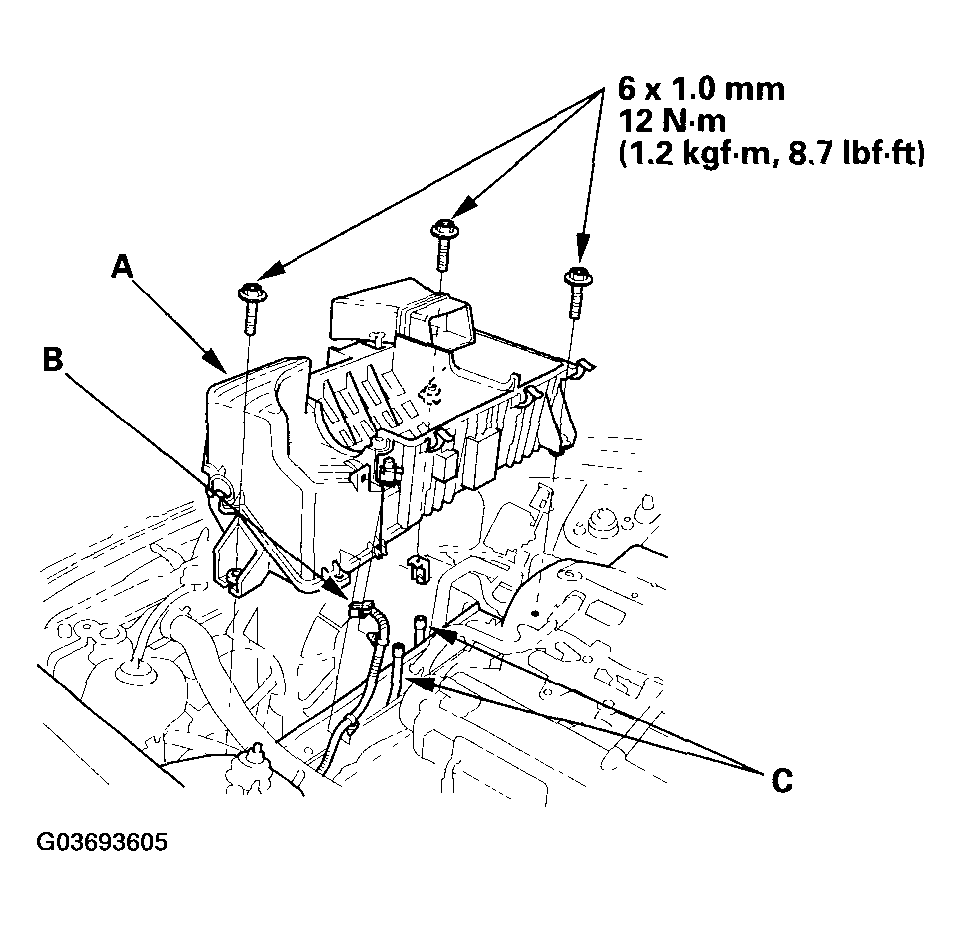 6 x 1.0 mm
12 N·m
(1.2 kgf·m, 8.7 lbf·ft)

A

B

C

G03693605