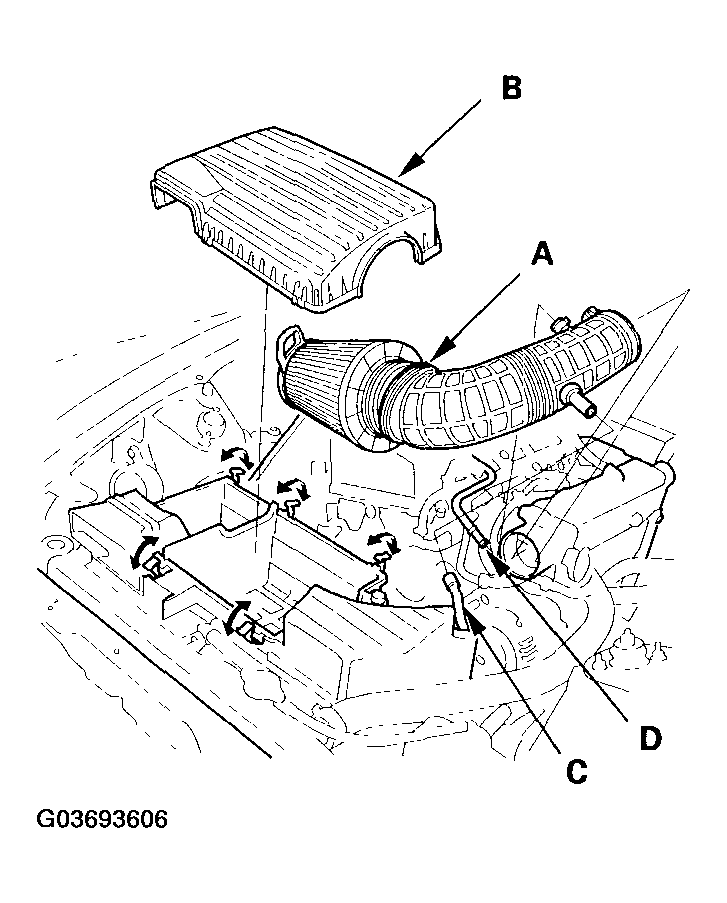 B

A

D

C

G03693606