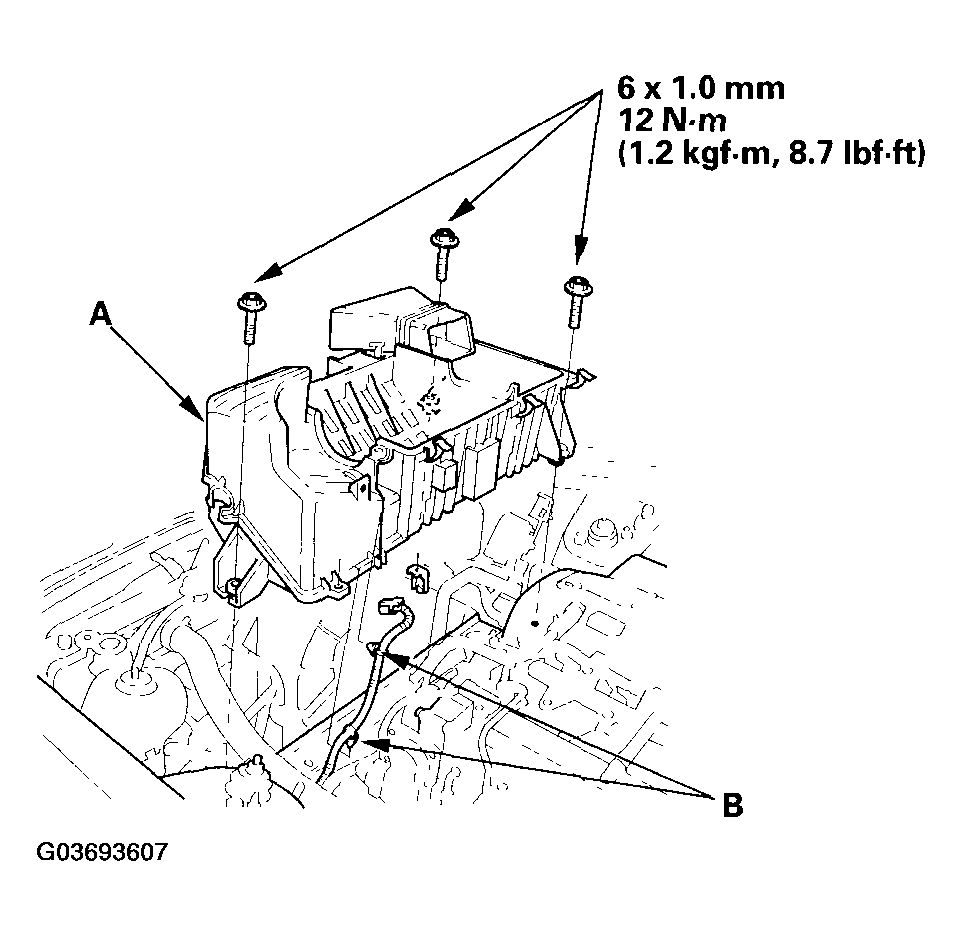 6 x 1.0 mm
12 N·m
(1.2 kgf·m, 8.7 lbf·ft)

A

B

G03693607