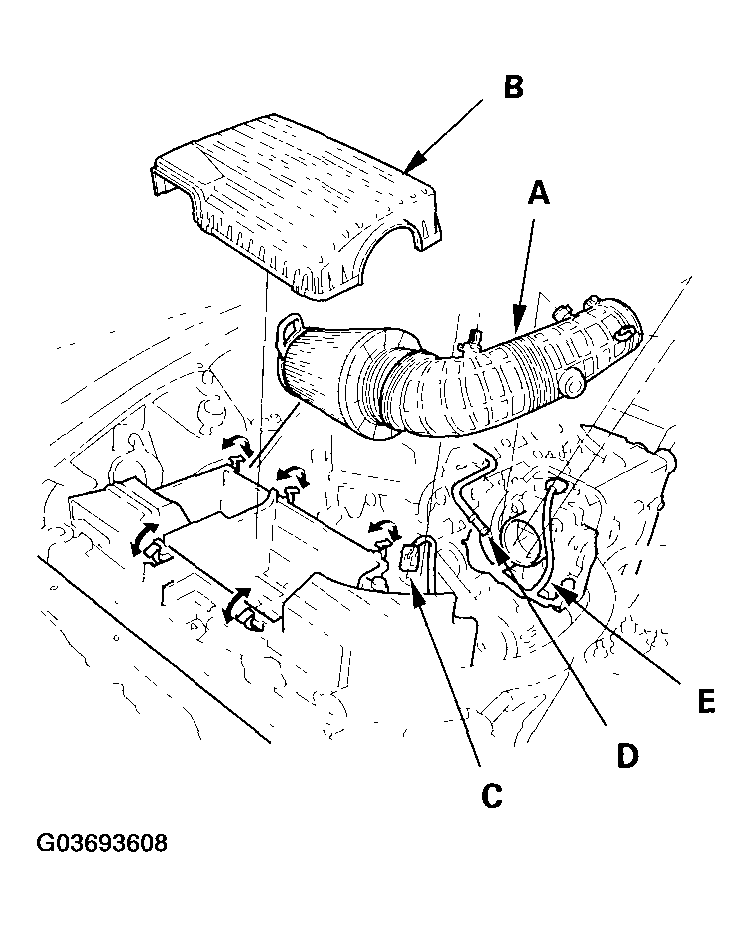 B

A

E

D

C

G03693608