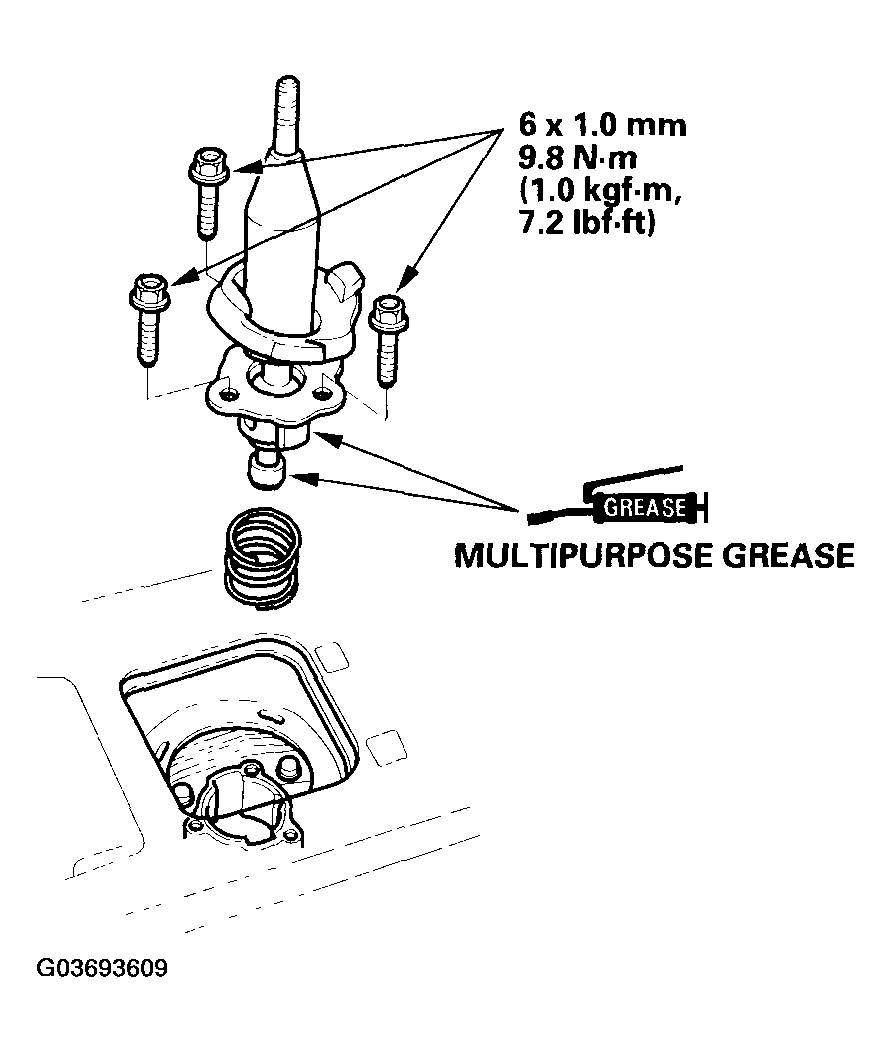 6 x 1.0 mm
9.8 N·m
(1.0 kgf·m,
7.2 lbf·ft)

GREASE

MULTIPURPOSE GREASE

G03693609