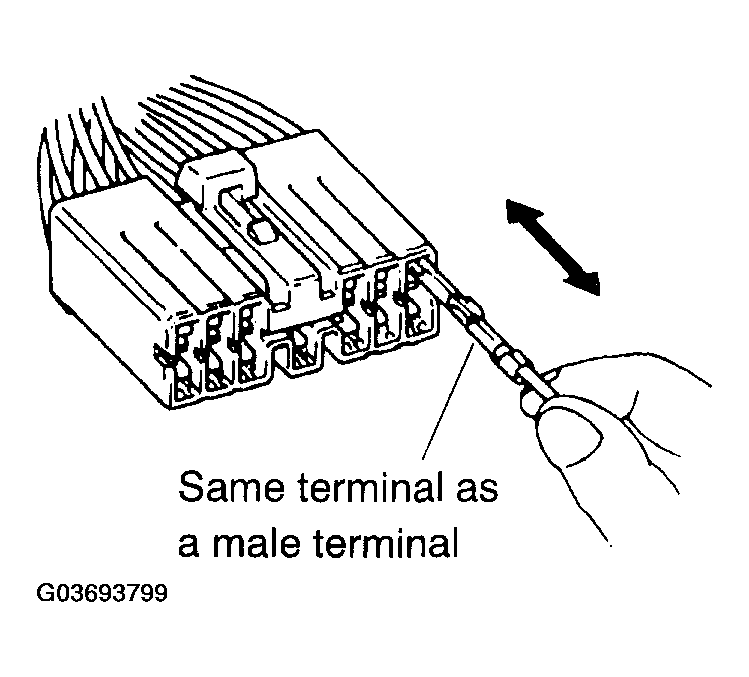 Same terminal as a male terminal

G03693799