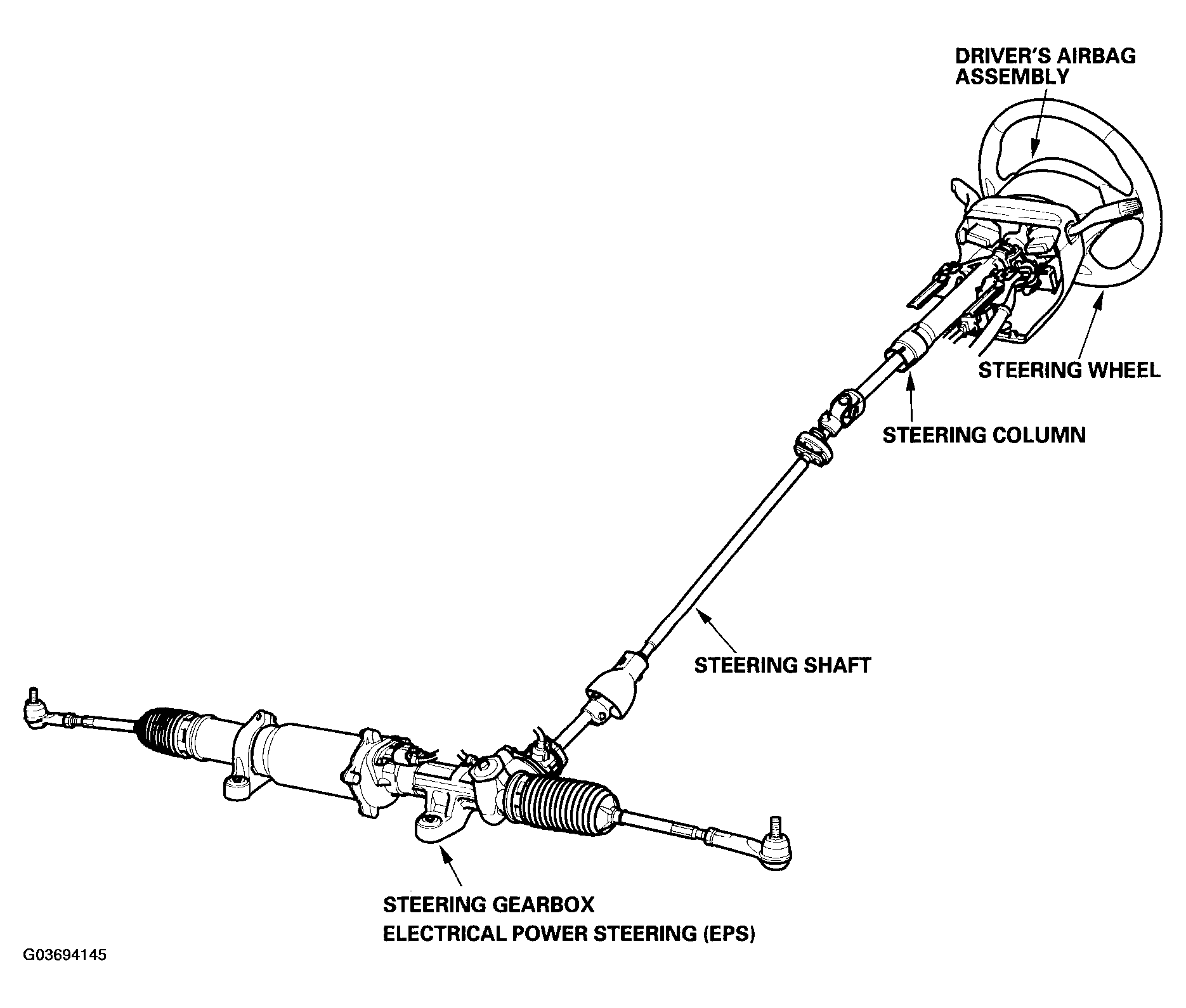 DRIVER'S AIRBAG ASSEMBLY

STEERING WHEEL

STEERING COLUMN

STEERING SHAFT

STEERING GEARBOX
ELECTRICAL POWER STEERING (EPS)

G03694145