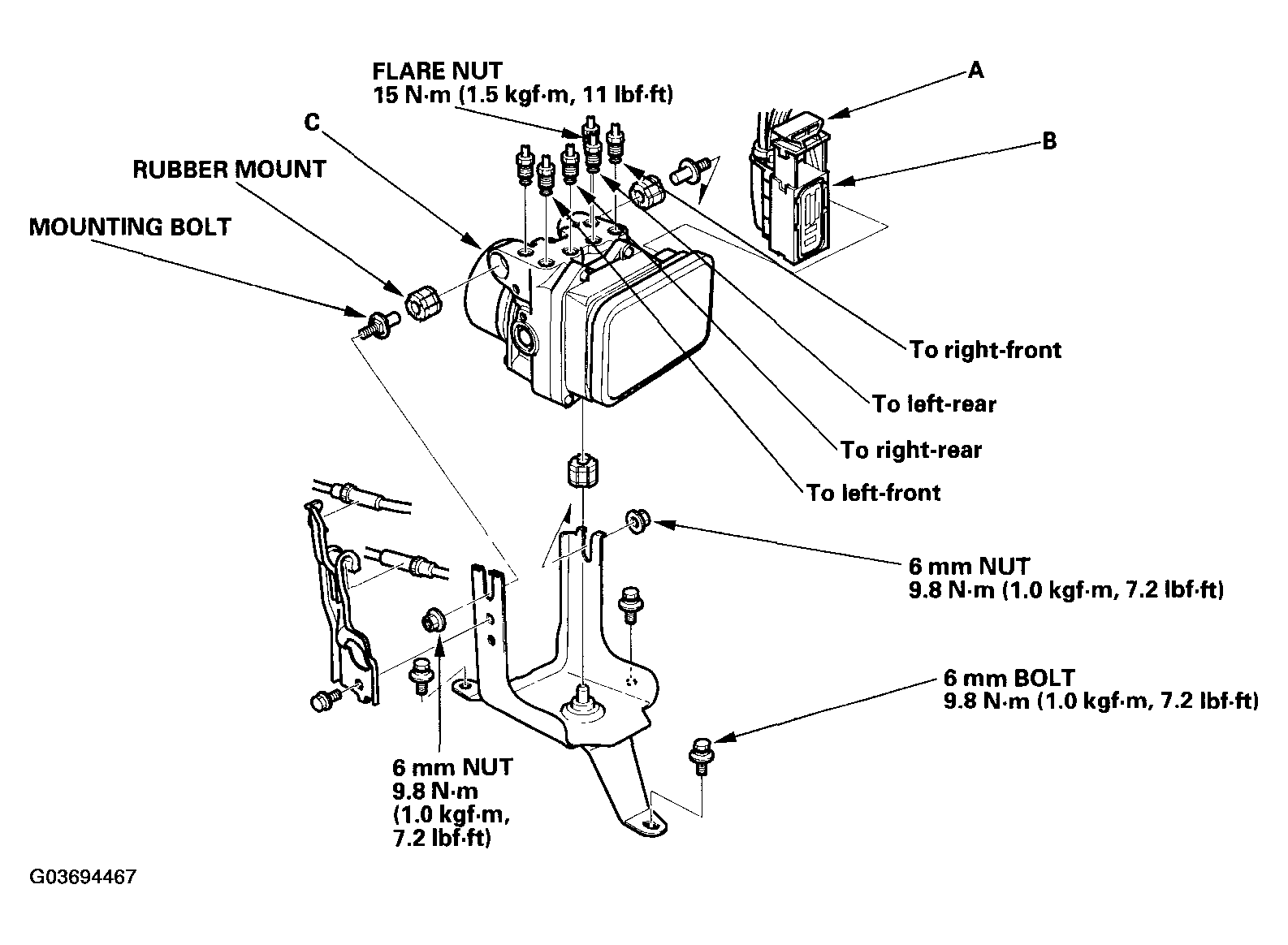 FLARE NUT
15 N·m (1.5 kgf·m, 11 lbf·ft)

A

B

C

RUBBER MOUNT

MOUNTING BOLT

To right-front

To left-rear

To right-rear

To left-front

6 mm NUT
9.8 N·m (1.0 kgf·m, 7.2 lbf·ft)

6 mm BOLT
9.8 N·m (1.0 kgf·m, 7.2 lbf·ft)

6 mm NUT
9.8 N·m
(1.0 kgf·m,
7.2 lbf·ft)

G03694467