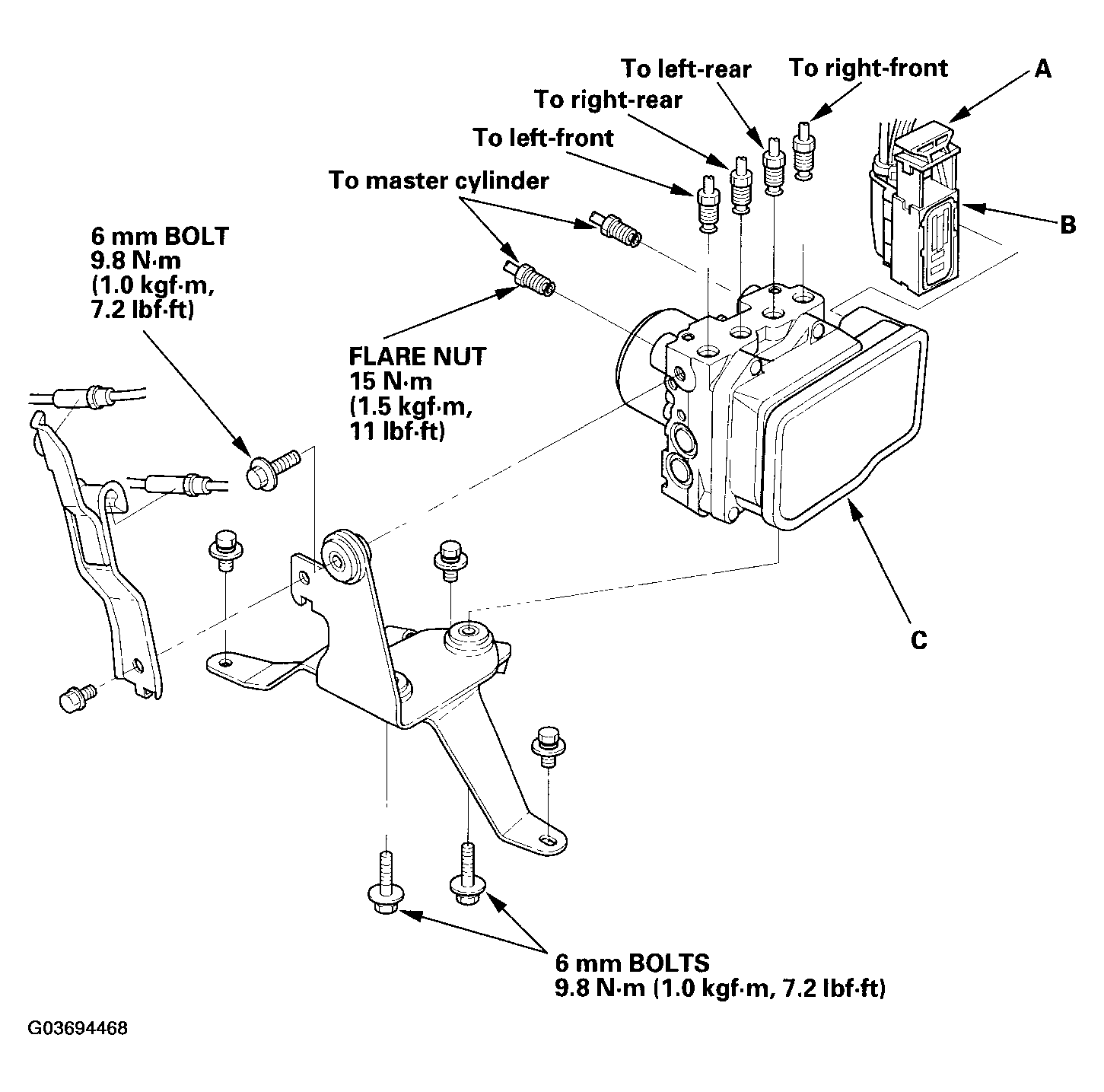 To left-rear

To right-front

A

To right-rear

To left-front

To master cylinder

B

6 mm BOLT
9.8 N·m
(1.0 kgf·m,
7.2 lbf·ft)

FLARE NUT
15 N·m
(1.5 kgf·m,
11 lbf·ft)

C

6 mm BOLTS
9.8 N·m (1.0 kgf·m, 7.2 lbf·ft)

G03694468