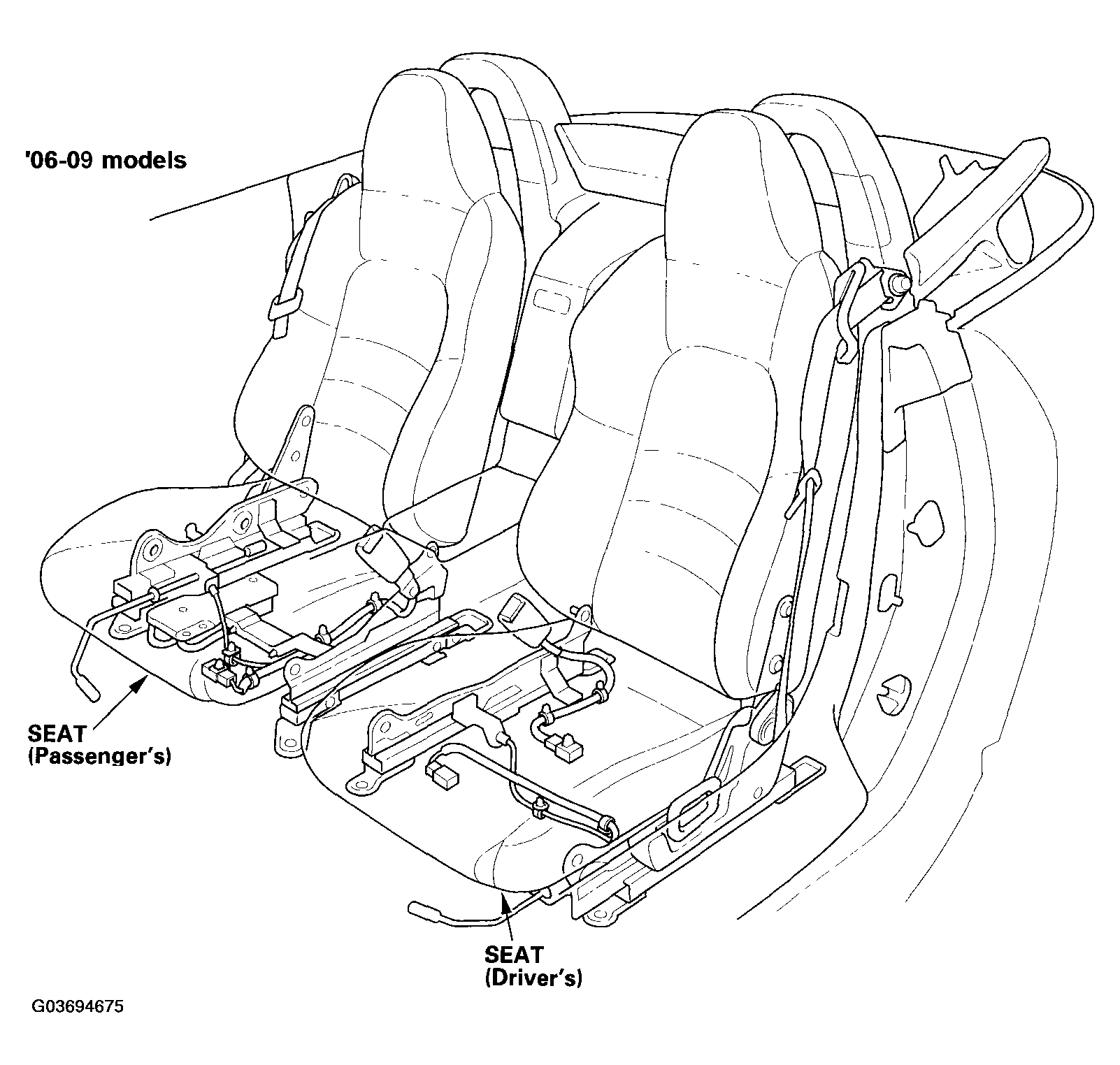 '06-09 models

SEAT
(Passenger's)

SEAT
(Driver's)

G03694675