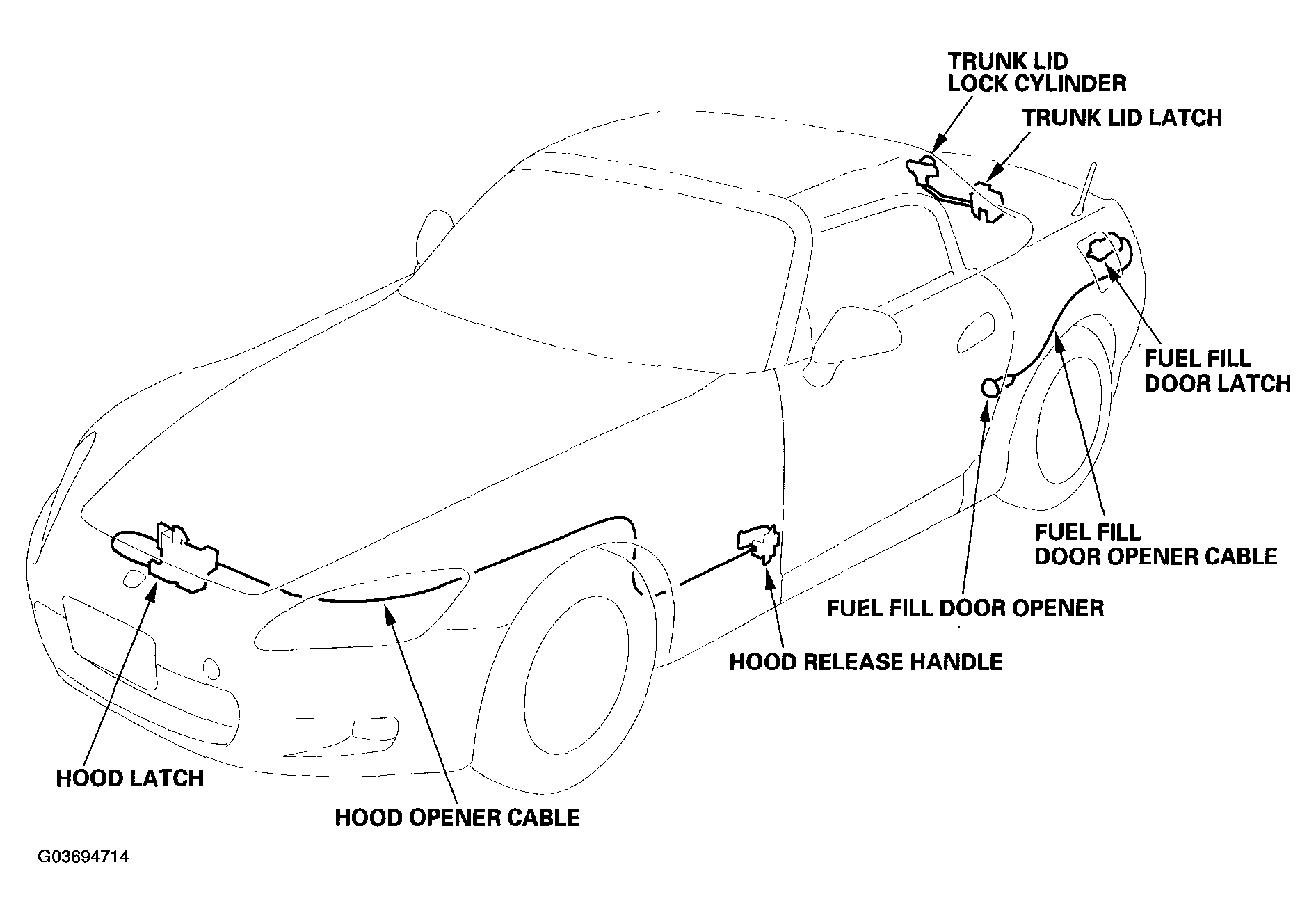 TRUNK LID
LOCK CYLINDER

TRUNK LID LATCH

FUEL FILL
DOOR LATCH

FUEL FILL
DOOR OPENER CABLE

FUEL FILL DOOR OPENER

HOOD RELEASE HANDLE

HOOD LATCH

HOOD OPENER CABLE

G03694714