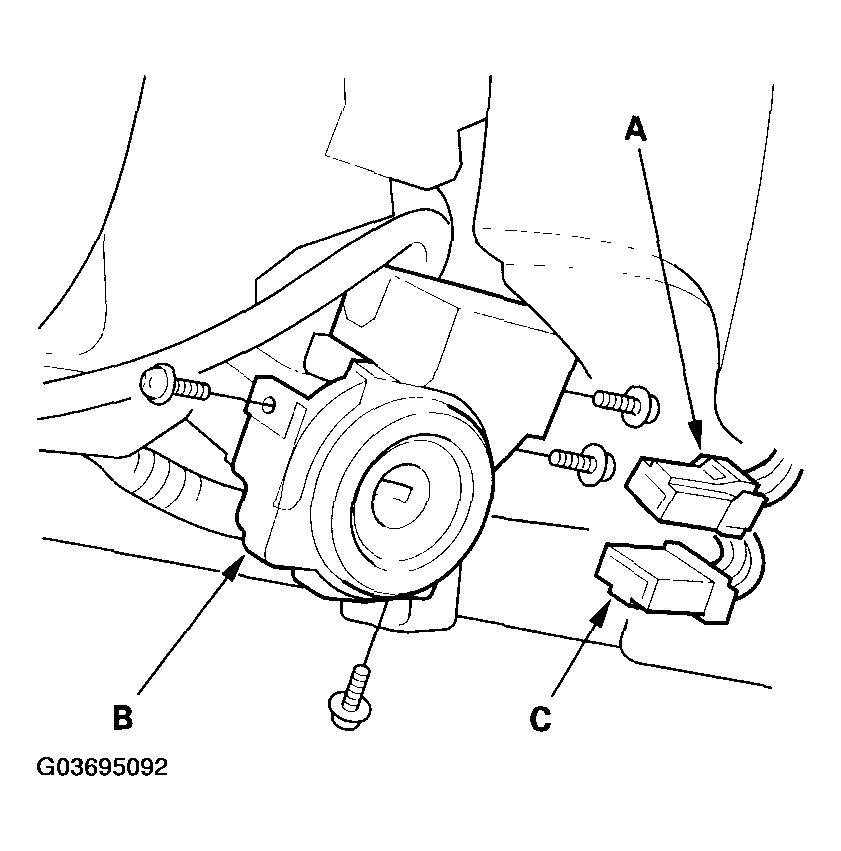 A

B

C

G03695092