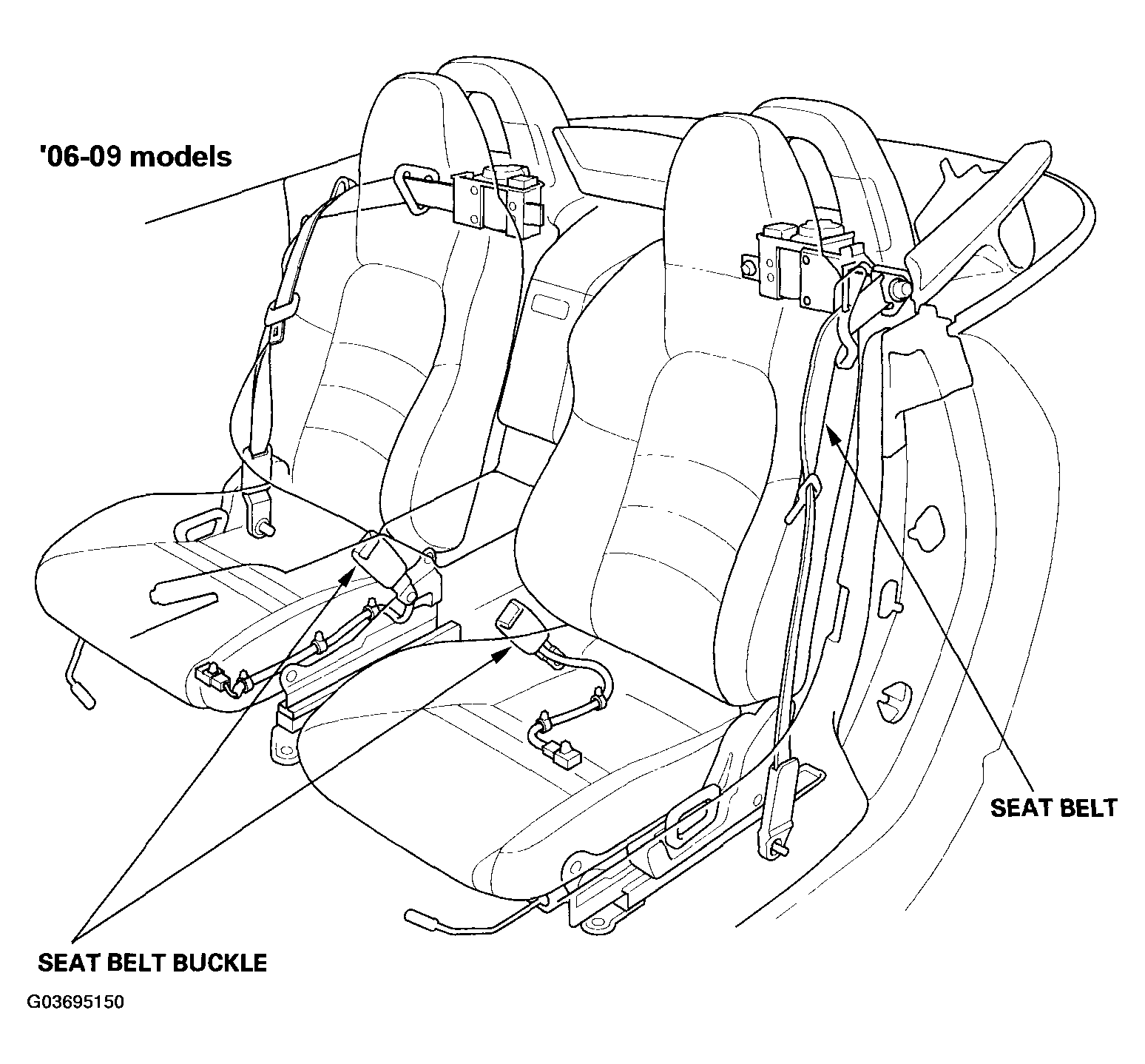 '06-09 models

SEAT BELT

SEAT BELT BUCKLE

G03695150