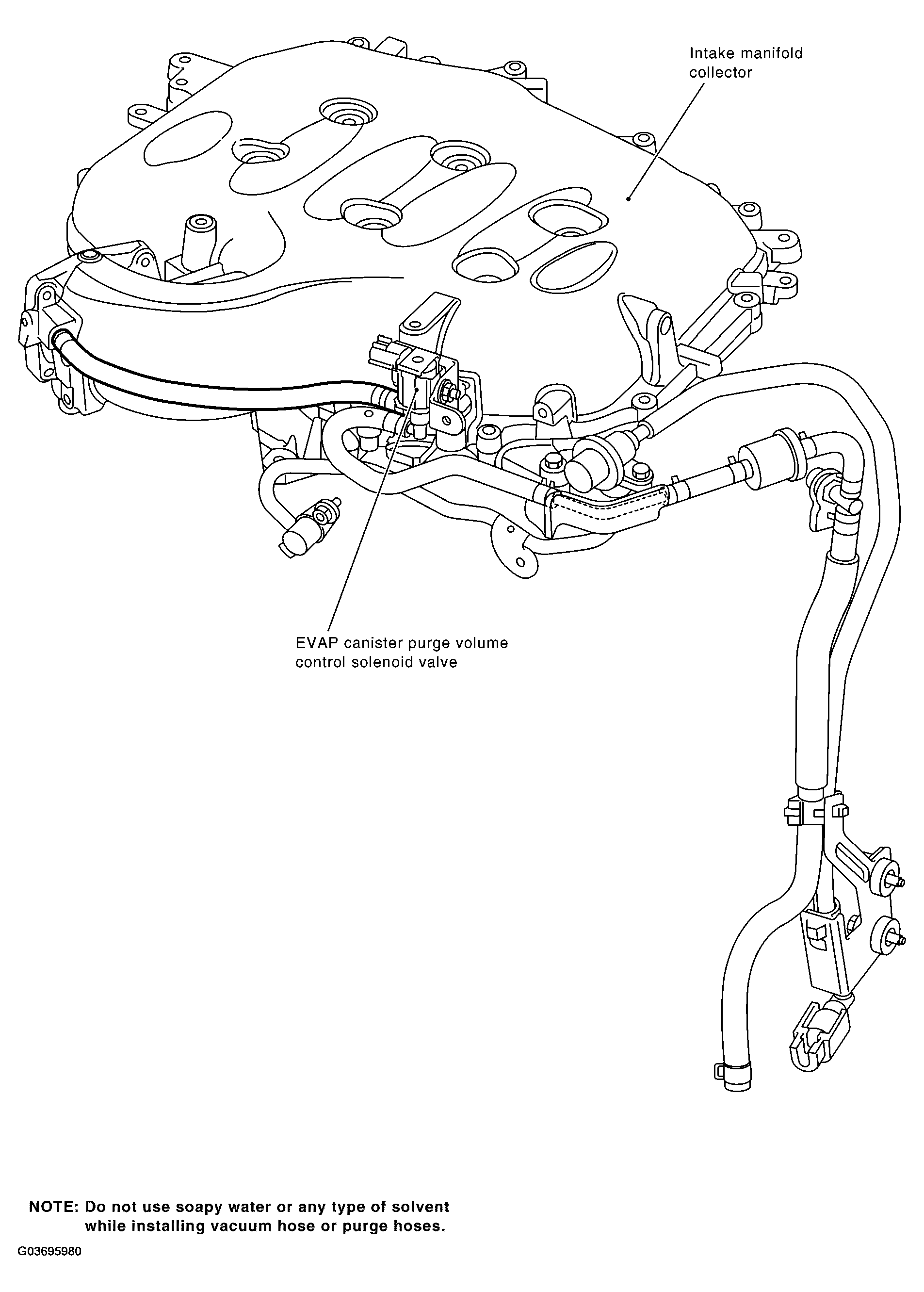 Intake manifold collector

EVAP canister purge volume control solenoid valve

NOTE: Do not use soapy water or any type of solvent while installing vacuum hose or purge hoses.

G03695980