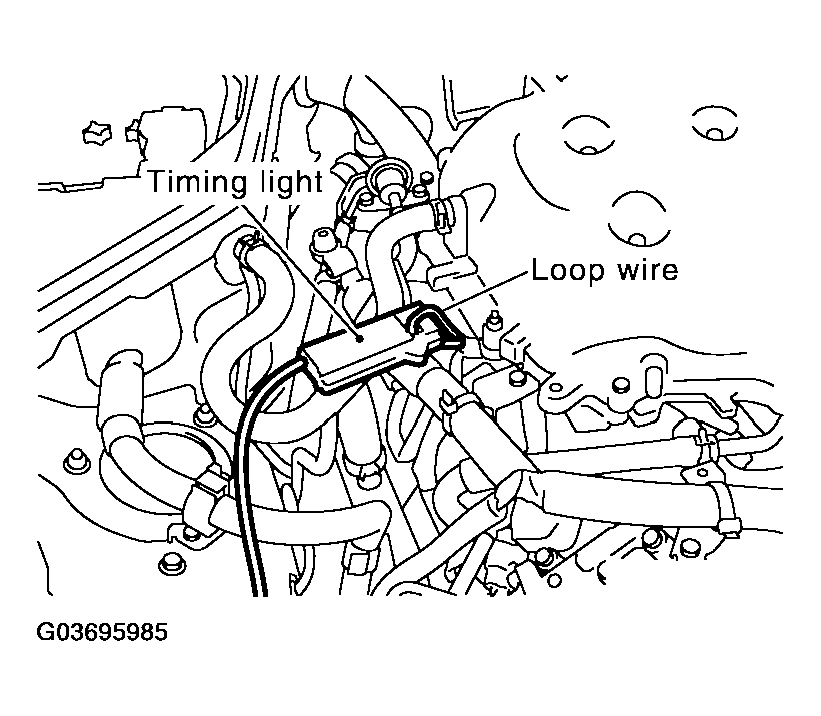 Timing light

Loop wire

G03695985