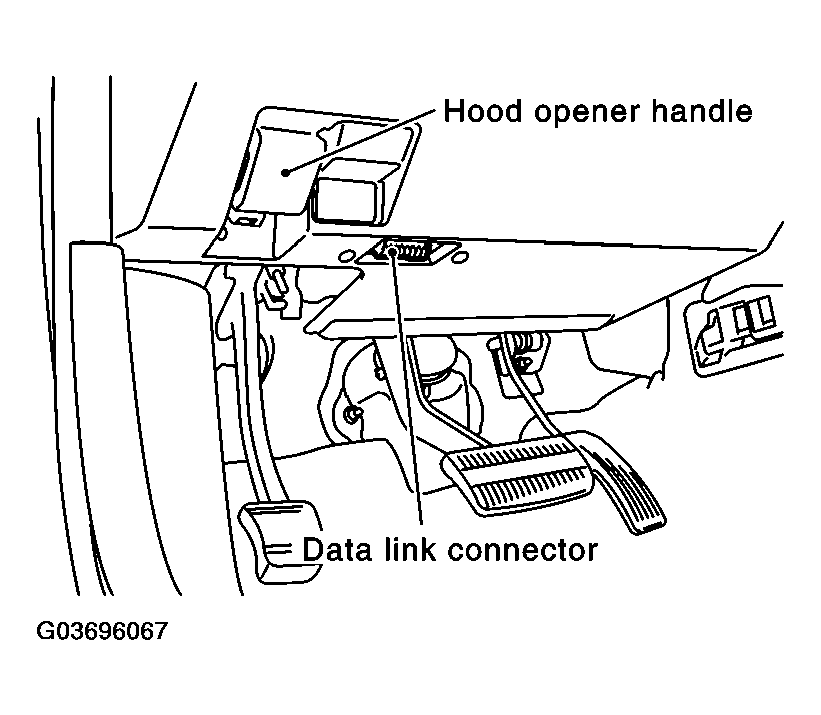 Hood opener handle

Data link connector

G03696067