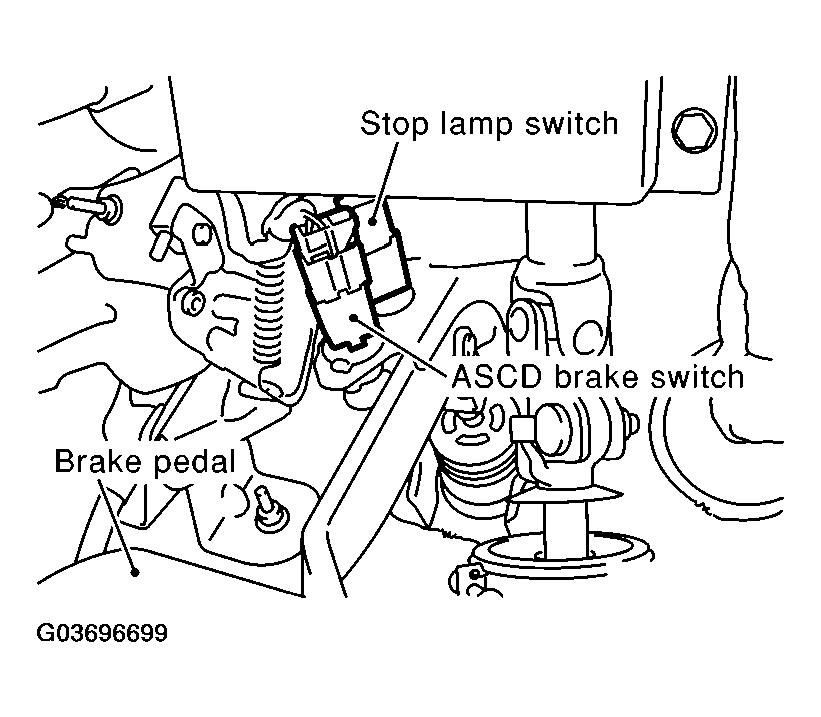 Stop lamp switch

ASCD brake switch

Brake pedal

G03696699