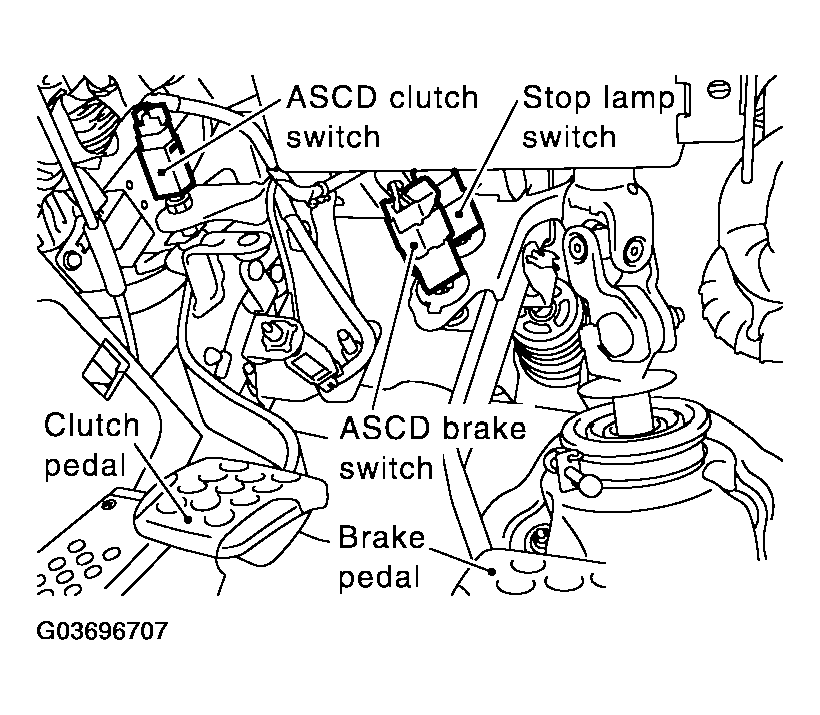 ASCD clutch switch

Stop lamp switch

Clutch pedal

ASCD brake switch

Brake pedal

G03696707