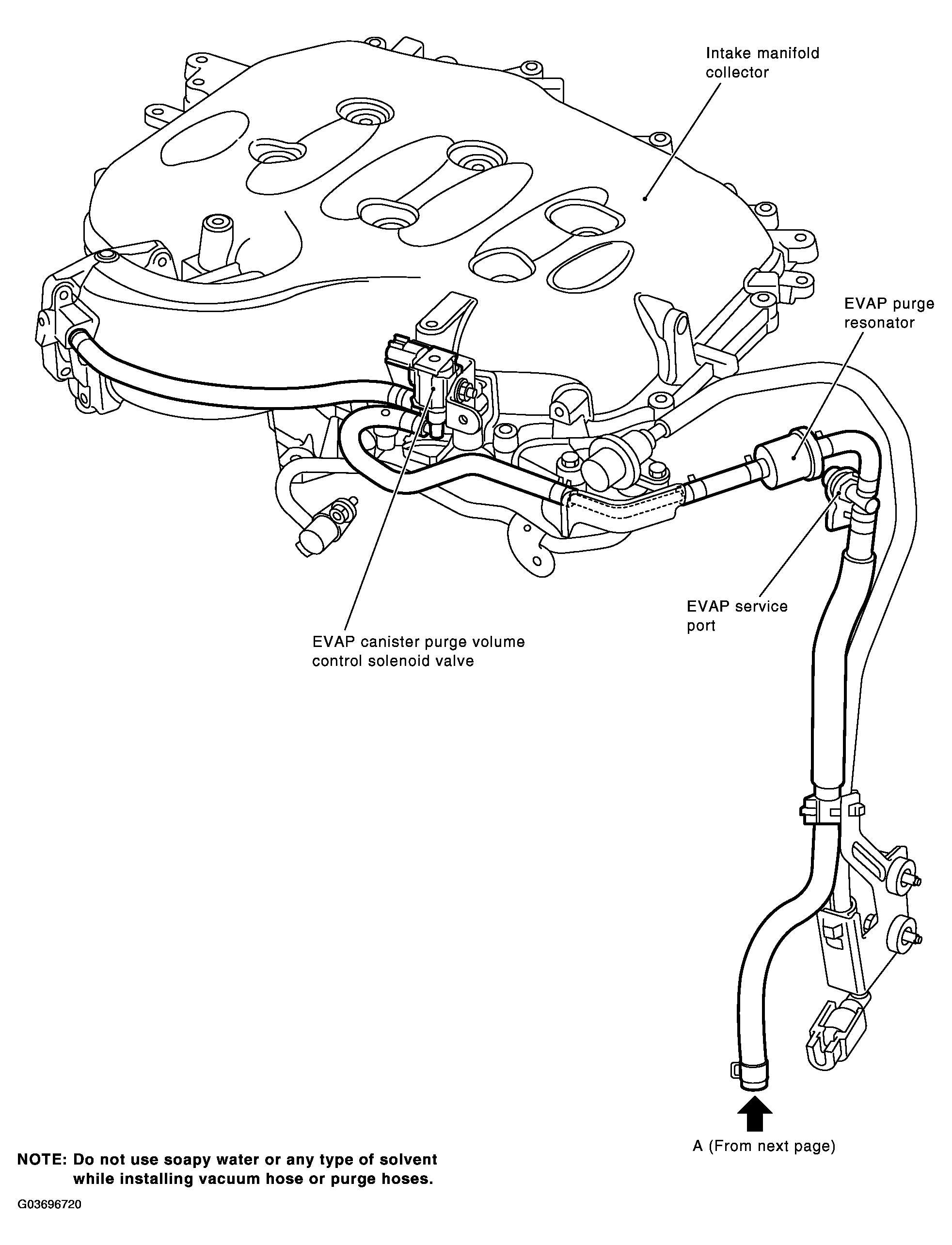 Intake manifold collector

EVAP purge resonator

EVAP service port

EVAP canister purge volume control solenoid valve

A (From next page)

NOTE: Do not use soapy water or any type of solvent while installing vacuum hose or purge hoses.

G03696720