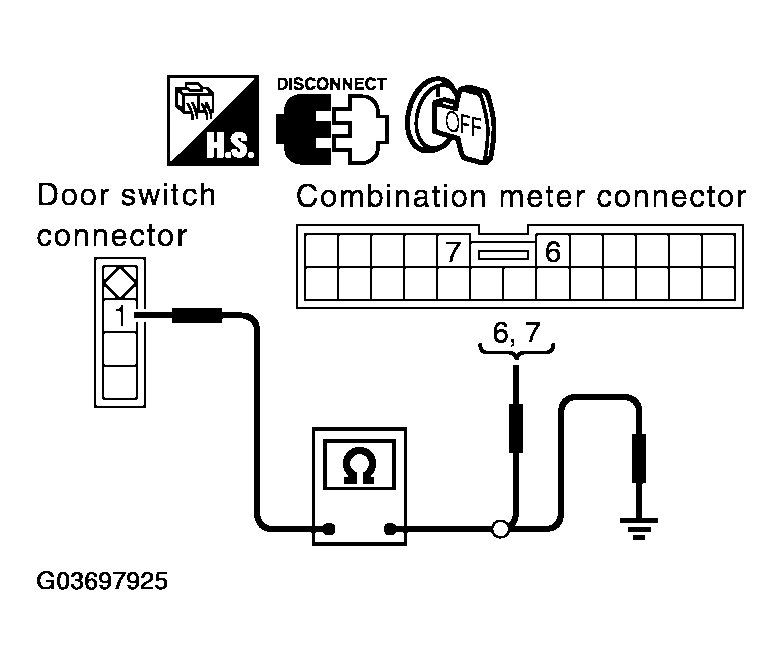 H.S.
DISCONNECT
OFF
Door switch connector
Combination meter connector
7
6
1
6, 7
Ω
G03697925