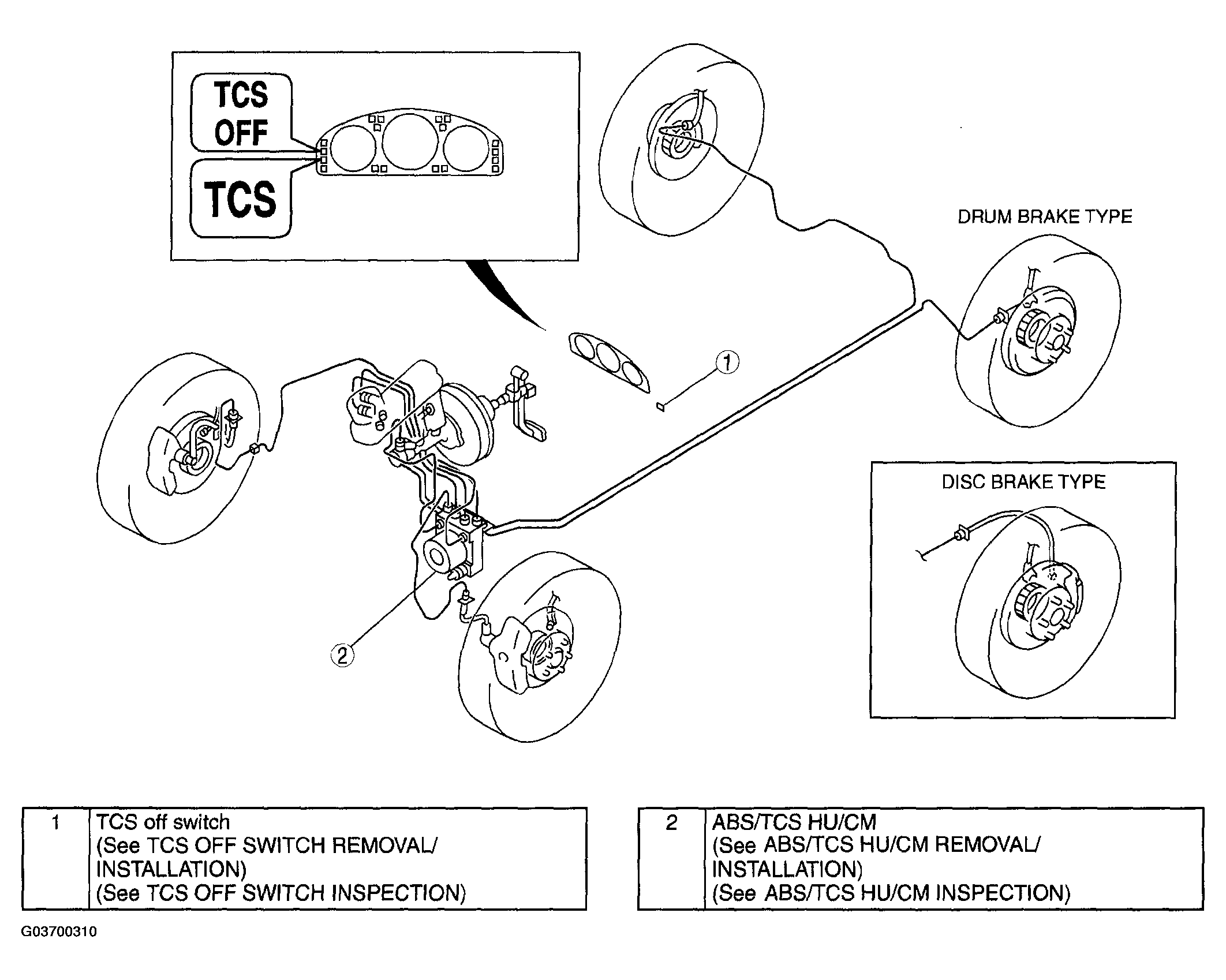 TCS OFF

TCS

DRUM BRAKE TYPE

1

DISC BRAKE TYPE

2

| 1 | TCS off switch (See TCS OFF SWITCH REMOVAL/ INSTALLATION) (See TCS OFF SWITCH INSPECTION) |
|---|---|

| 2 | ABS/TCS HU/CM (See ABS/TCS HU/CM REMOVAL/ INSTALLATION) (See ABS/TCS HU/CM INSPECTION) |
|---|---|

G03700310