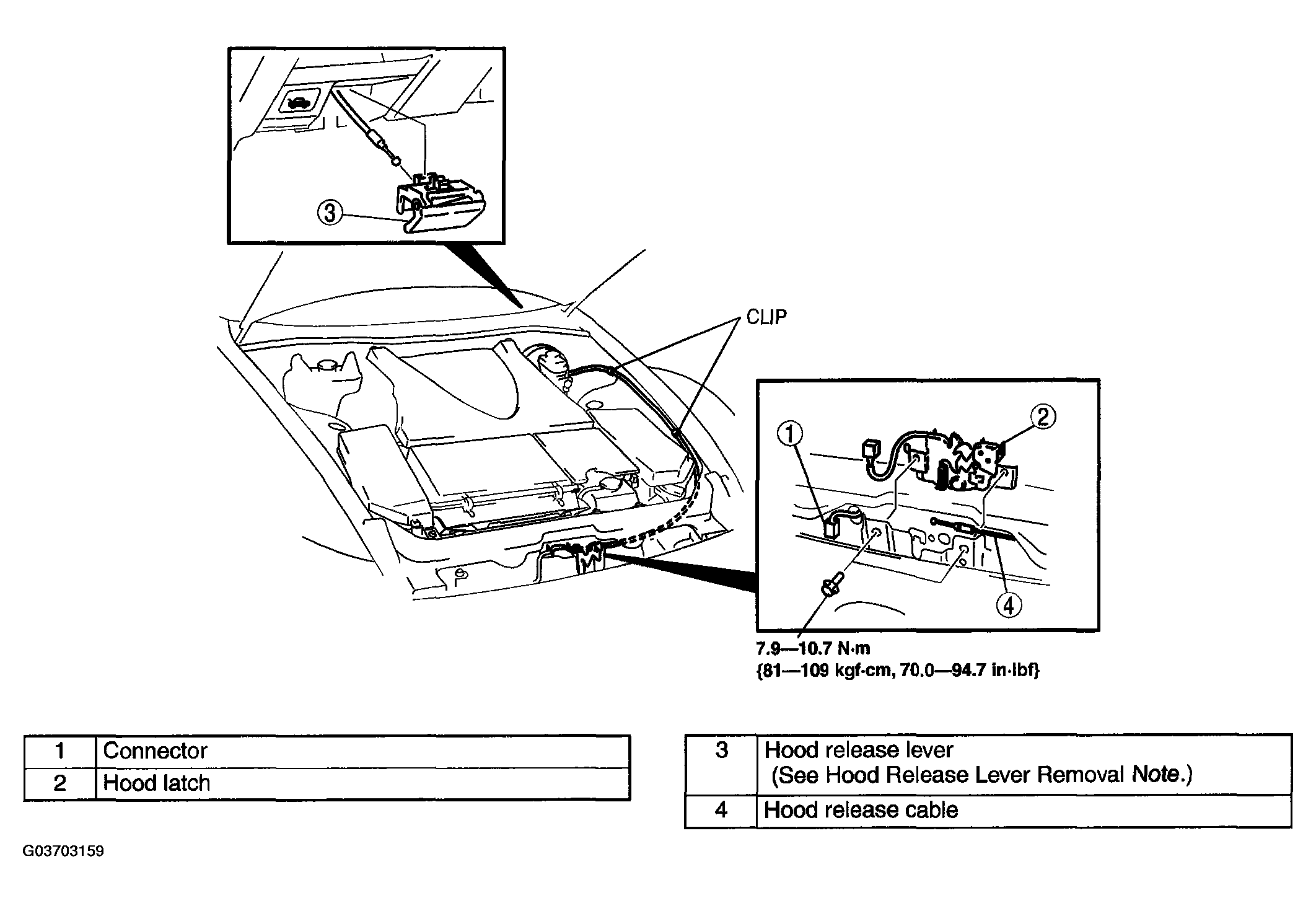 3

CLIP

1

2

4

7.9—10.7 N·m
{81—109 kgf·cm, 70.0—94.7 in·lbf}

| 1 | Connector |
|---|---|
| 2 | Hood latch |

| 3 | Hood release lever (See Hood Release Lever Removal Note.) |
|---|---|
| 4 | Hood release cable |

G03703159