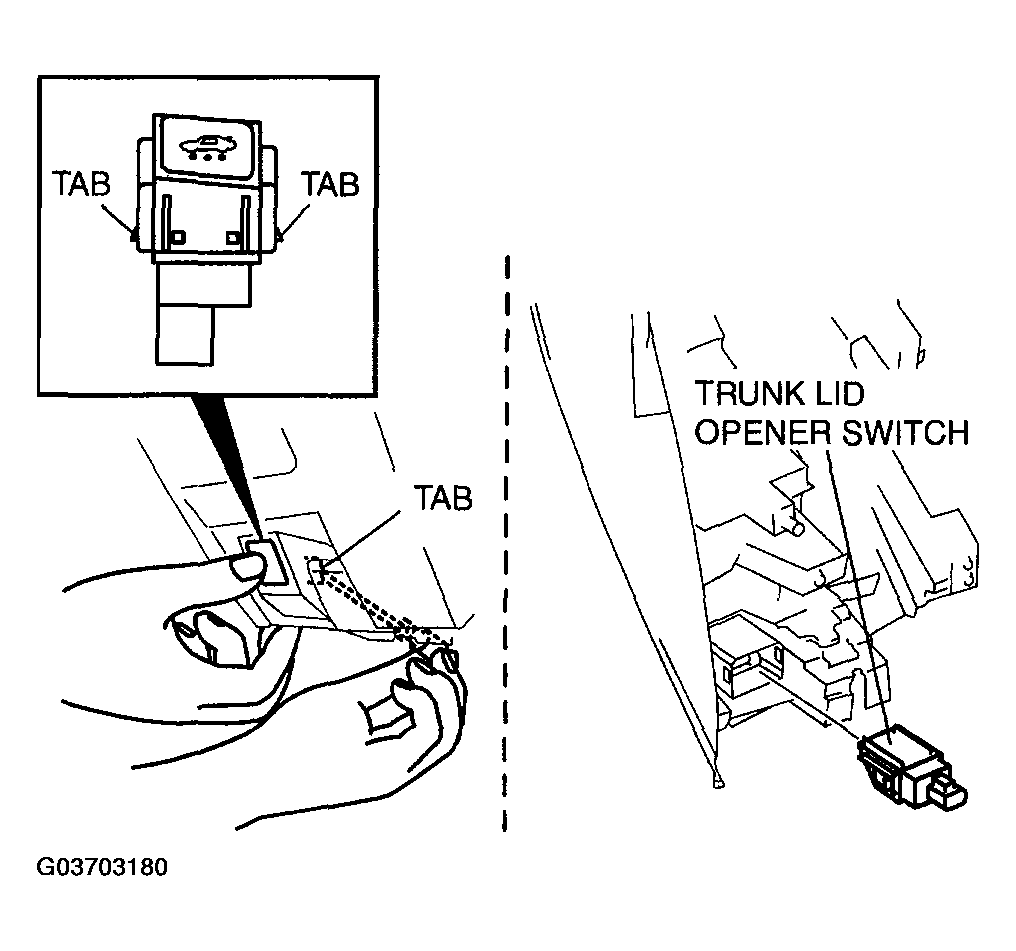 TAB
TAB
TAB
TRUNK LID
OPENER SWITCH
G03703180