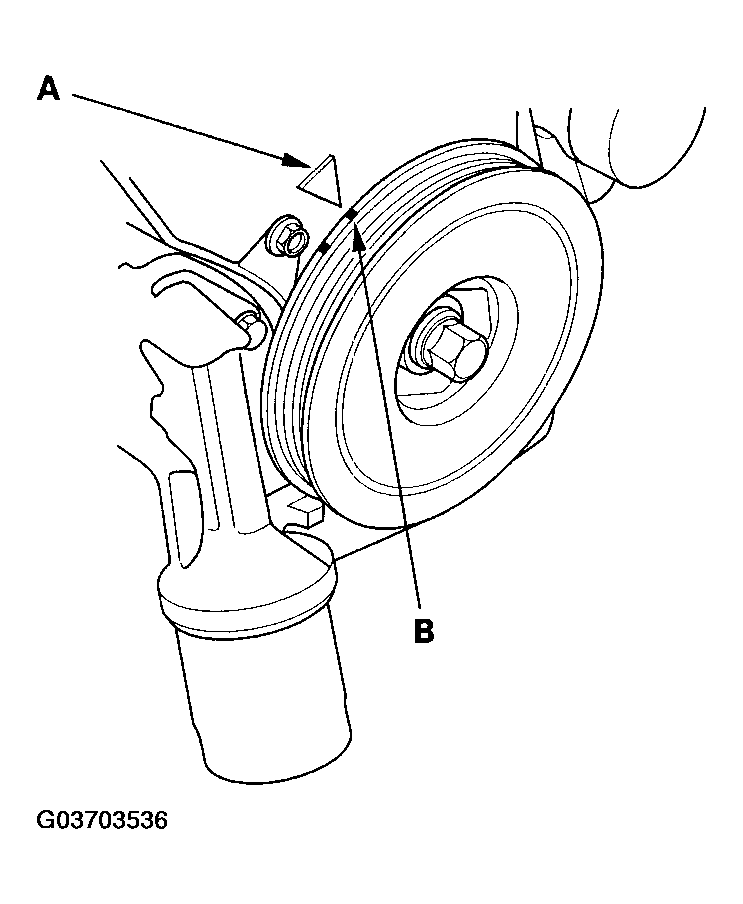 A

B

G03703536