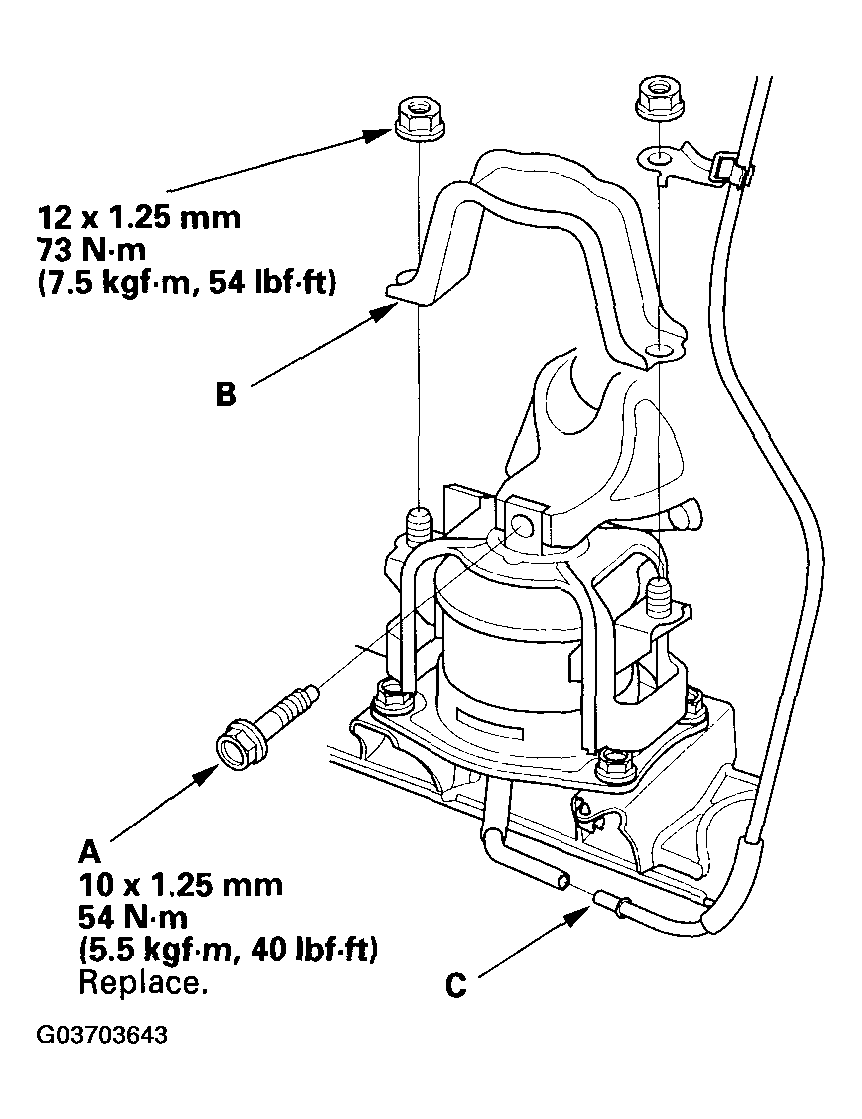 12 x 1.25 mm
73 N·m
(7.5 kgf·m, 54 lbf·ft)

B

A
10 x 1.25 mm
54 N·m
(5.5 kgf·m, 40 lbf·ft)
Replace.

C

G03703643