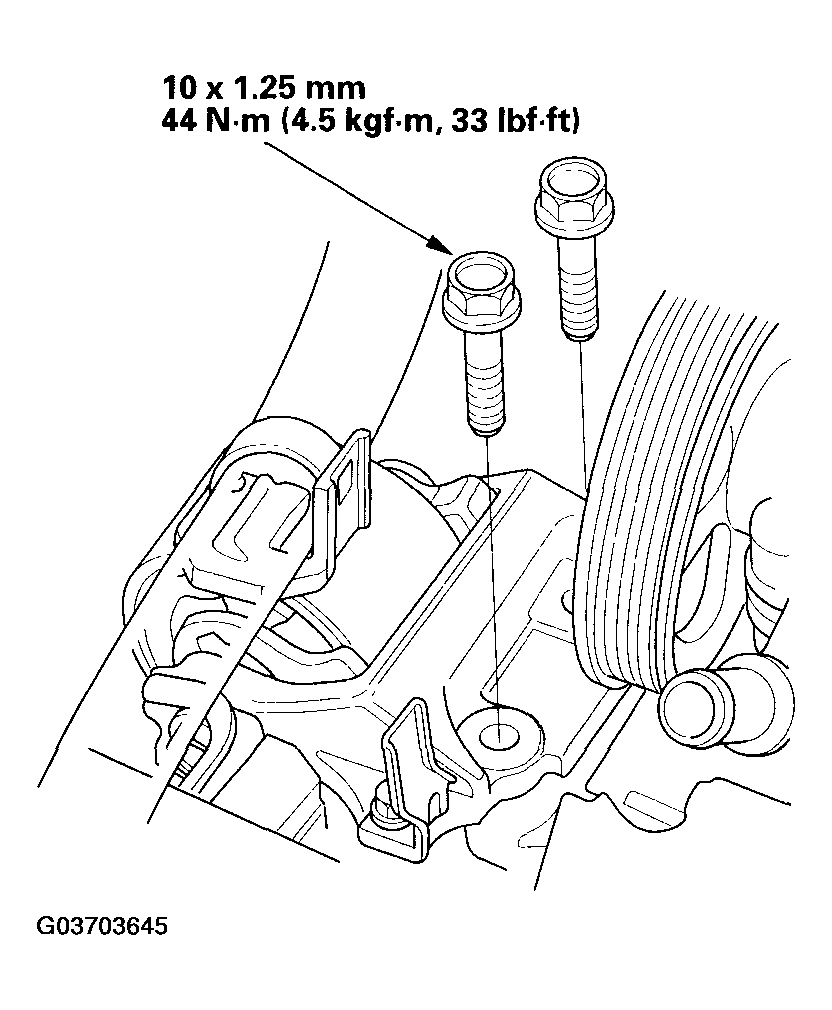 10 x 1.25 mm
44 N·m (4.5 kgf·m, 33 lbf·ft)

G03703645