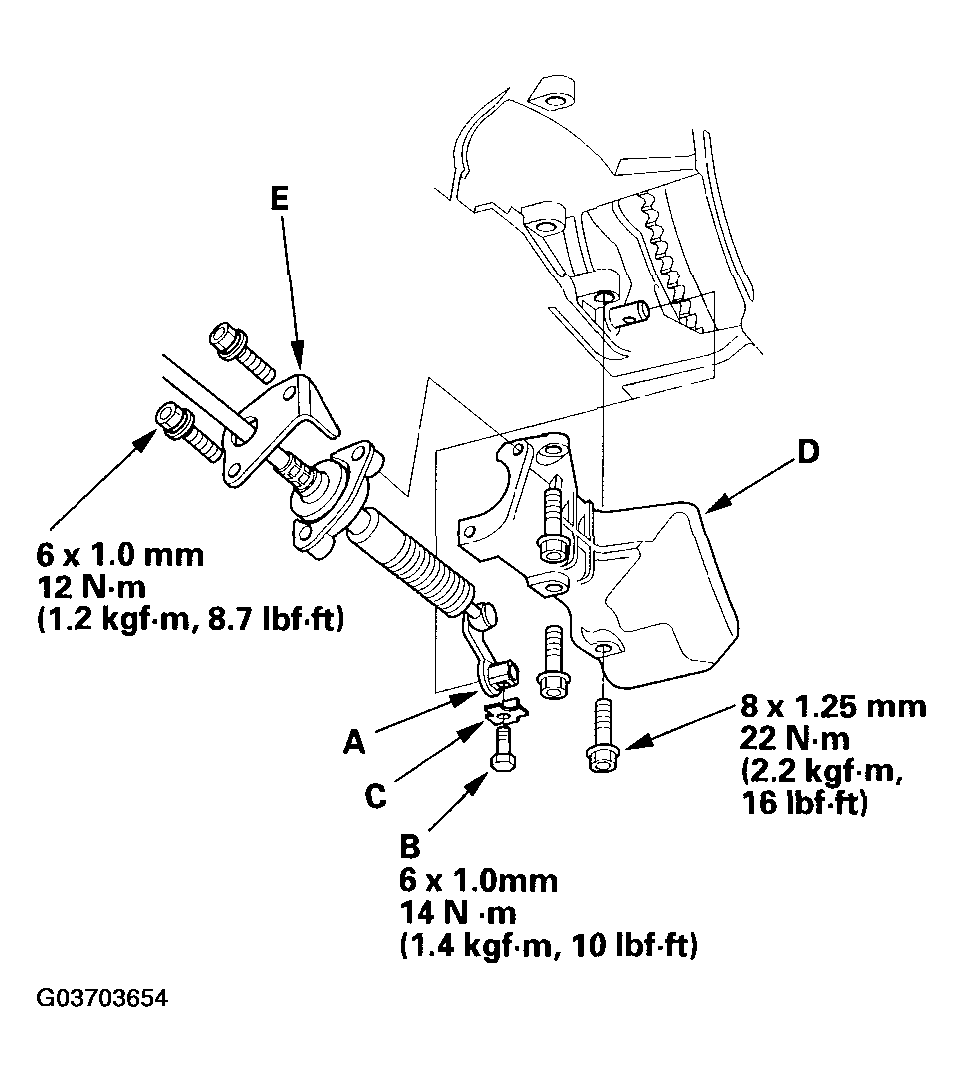 E

D

6 x 1.0 mm
12 N·m
(1.2 kgf·m, 8.7 lbf·ft)

A

C

8 x 1.25 mm
22 N·m
(2.2 kgf·m,
16 lbf·ft)

B
6 x 1.0mm
14 N ·m
(1.4 kgf·m, 10 lbf·ft)

G03703654