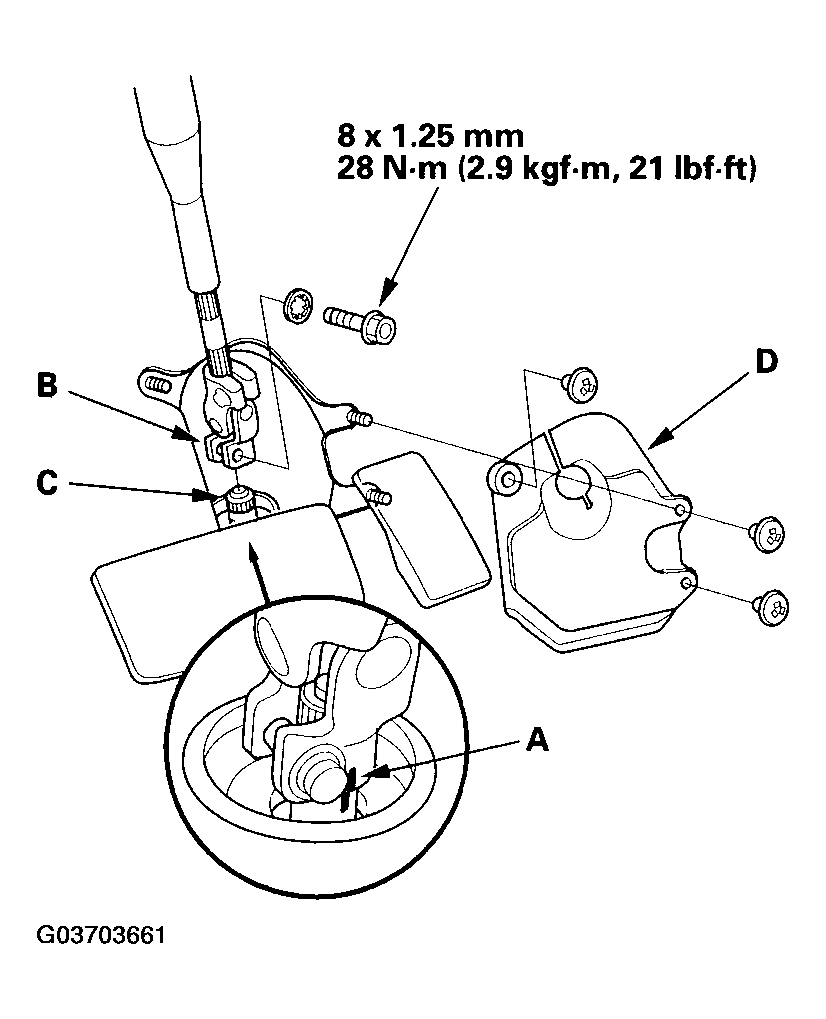 8 x 1.25 mm
28 N·m (2.9 kgf·m, 21 lbf·ft)

B

D

C

A

G03703661