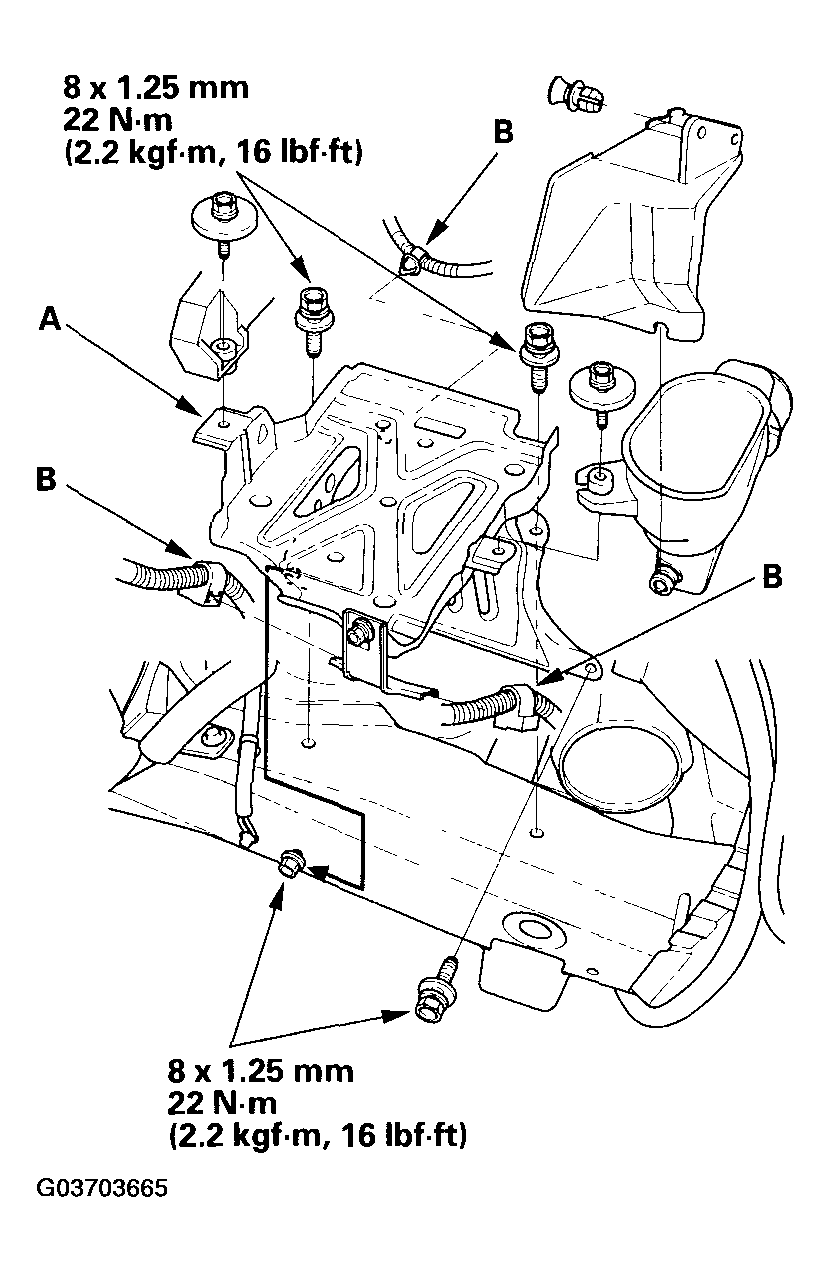 8 x 1.25 mm
22 N·m
(2.2 kgf·m, 16 lbf·ft)

B

A

B

B

8 x 1.25 mm
22 N·m
(2.2 kgf·m, 16 lbf·ft)

G03703665