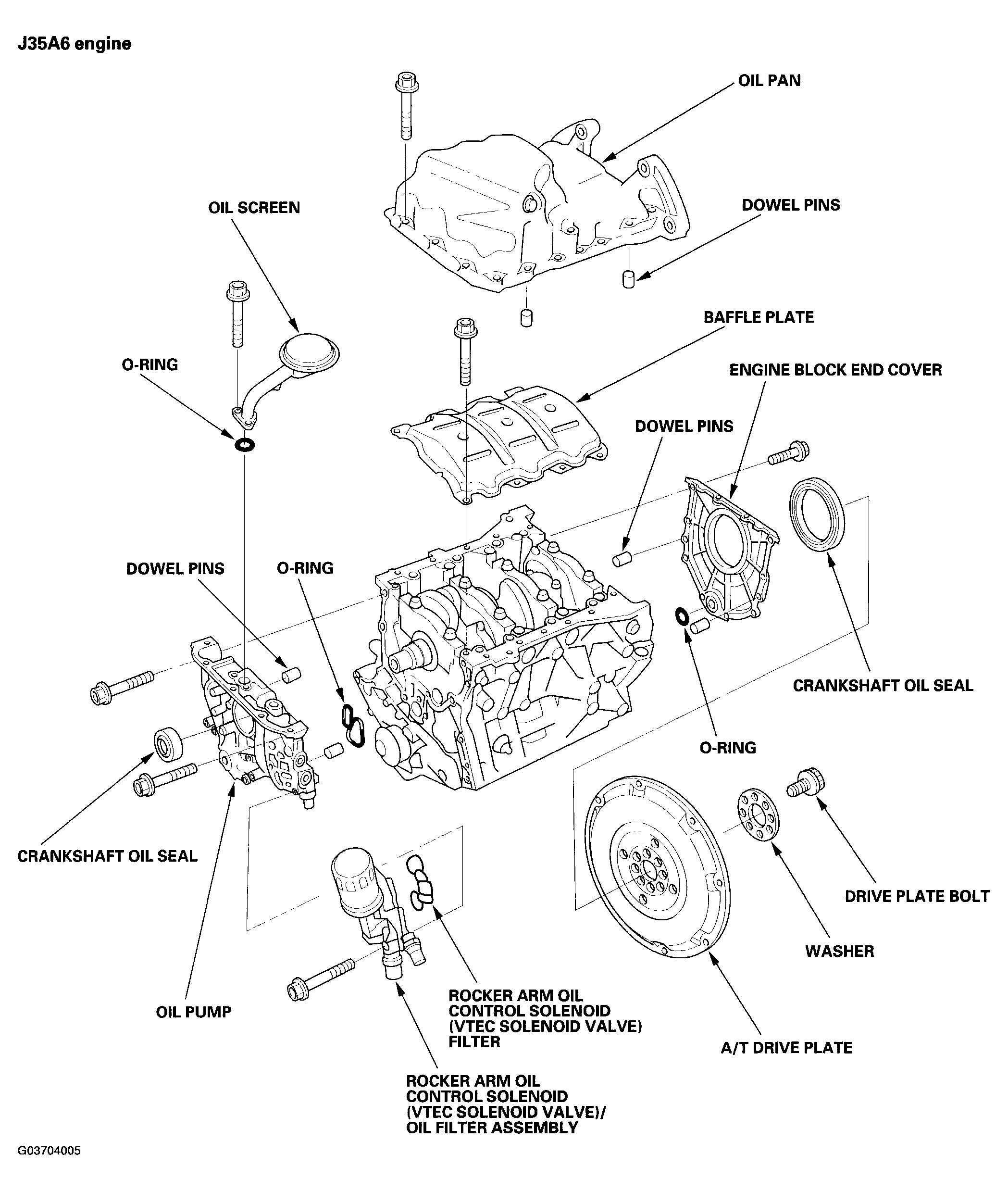 J35A6 engine

OIL PAN

OIL SCREEN

DOWEL PINS

BAFFLE PLATE

O-RING

ENGINE BLOCK END COVER

DOWEL PINS

DOWEL PINS

O-RING

CRANKSHAFT OIL SEAL

O-RING

CRANKSHAFT OIL SEAL

DRIVE PLATE BOLT

WASHER

OIL PUMP

ROCKER ARM OIL CONTROL SOLENOID (VTEC SOLENOID VALVE) FILTER

A/T DRIVE PLATE

ROCKER ARM OIL CONTROL SOLENOID (VTEC SOLENOID VALVE)/ OIL FILTER ASSEMBLY

G03704005