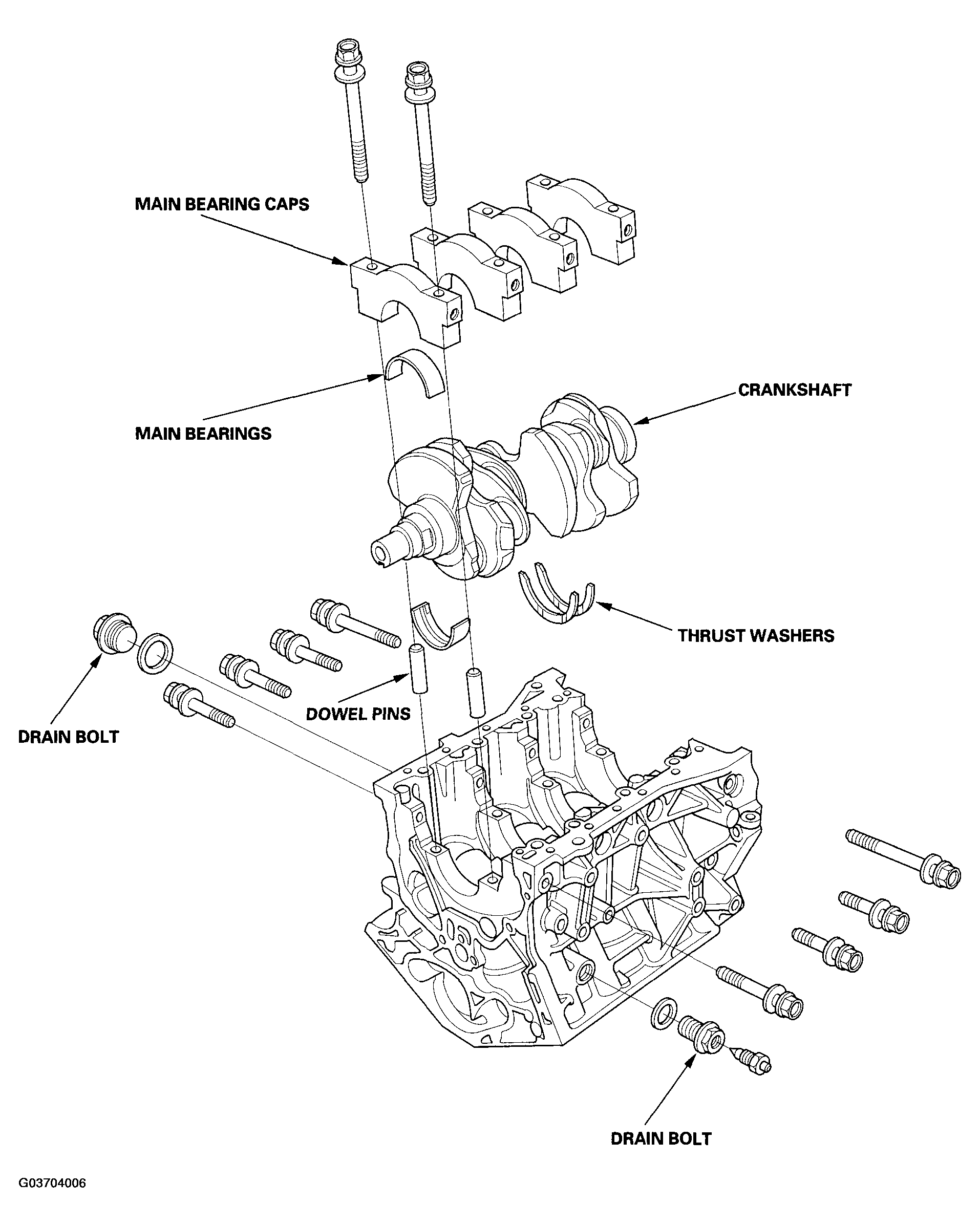 MAIN BEARING CAPS

CRANKSHAFT

MAIN BEARINGS

THRUST WASHERS

DOWEL PINS

DRAIN BOLT

DRAIN BOLT

G03704006