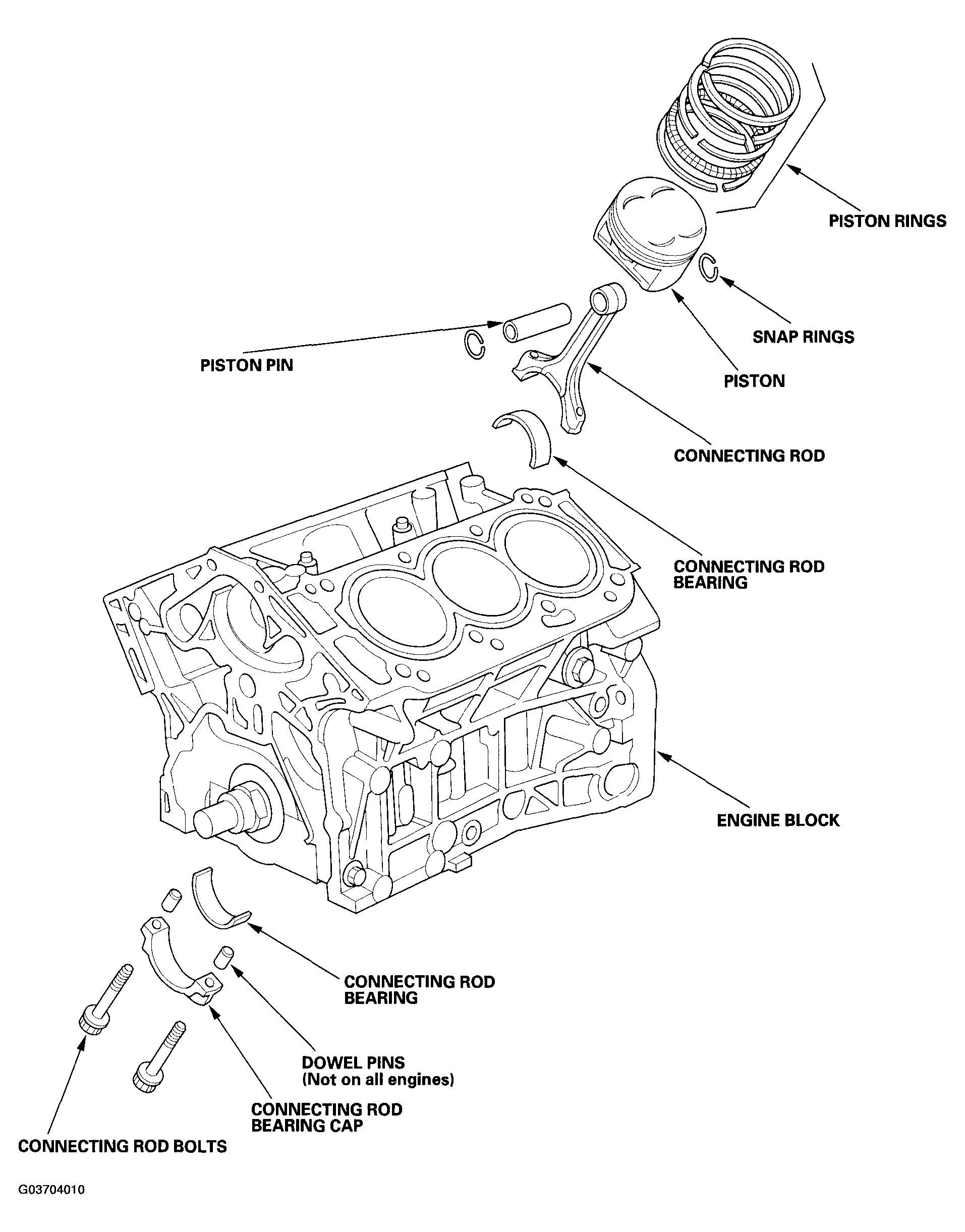 PISTON RINGS

SNAP RINGS

PISTON PIN

PISTON

CONNECTING ROD

CONNECTING ROD BEARING

ENGINE BLOCK

CONNECTING ROD BEARING

DOWEL PINS (Not on all engines)

CONNECTING ROD BEARING CAP

CONNECTING ROD BOLTS

G03704010