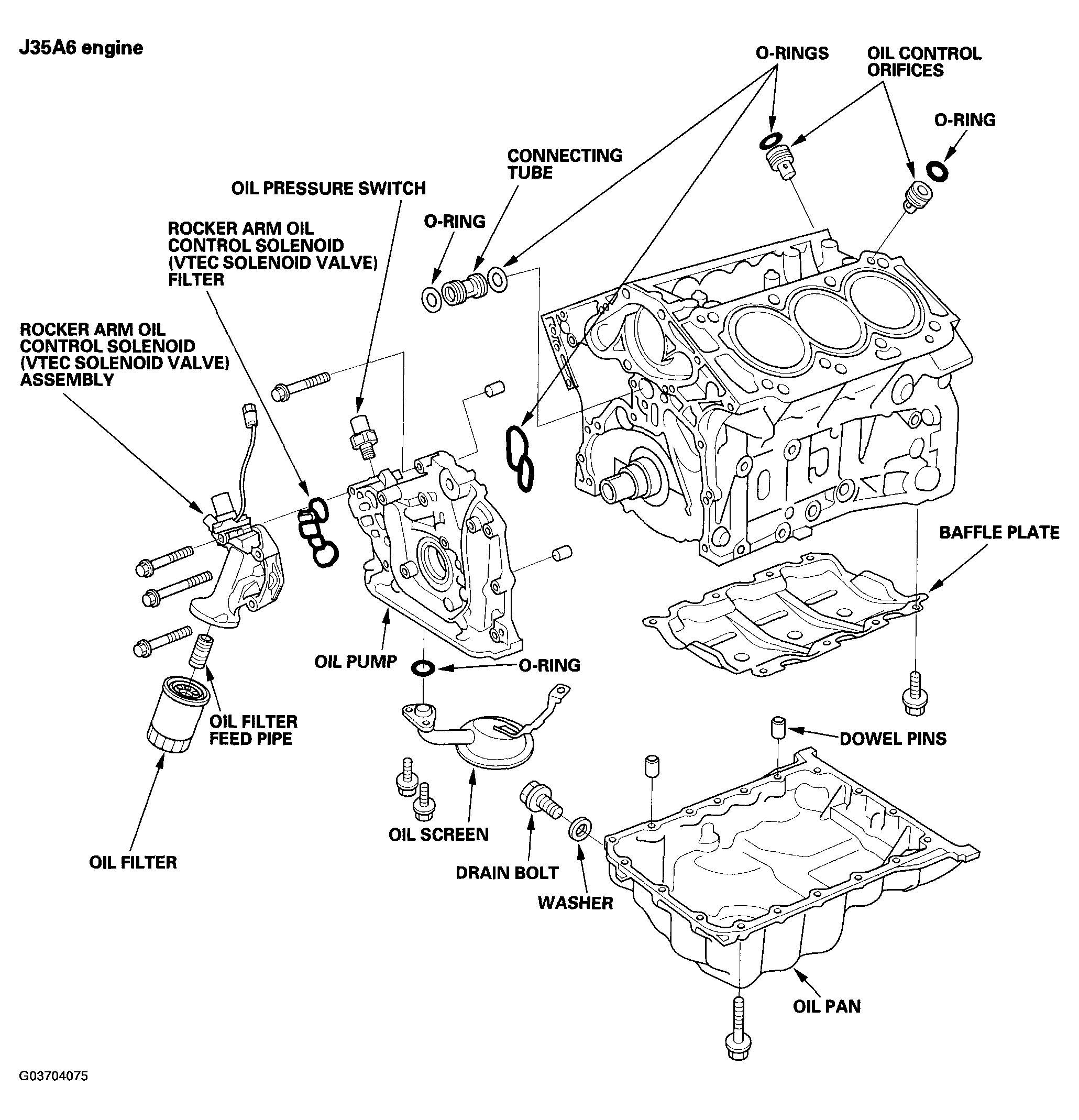 J35A6 engine

O-RINGS

OIL CONTROL ORIFICES

O-RING

CONNECTING TUBE

OIL PRESSURE SWITCH

O-RING

ROCKER ARM OIL CONTROL SOLENOID (VTEC SOLENOID VALVE) FILTER

ROCKER ARM OIL CONTROL SOLENOID (VTEC SOLENOID VALVE) ASSEMBLY

BAFFLE PLATE

OIL PUMP

O-RING

OIL FILTER FEED PIPE

DOWEL PINS

OIL SCREEN

OIL FILTER

DRAIN BOLT

WASHER

OIL PAN

G03704075