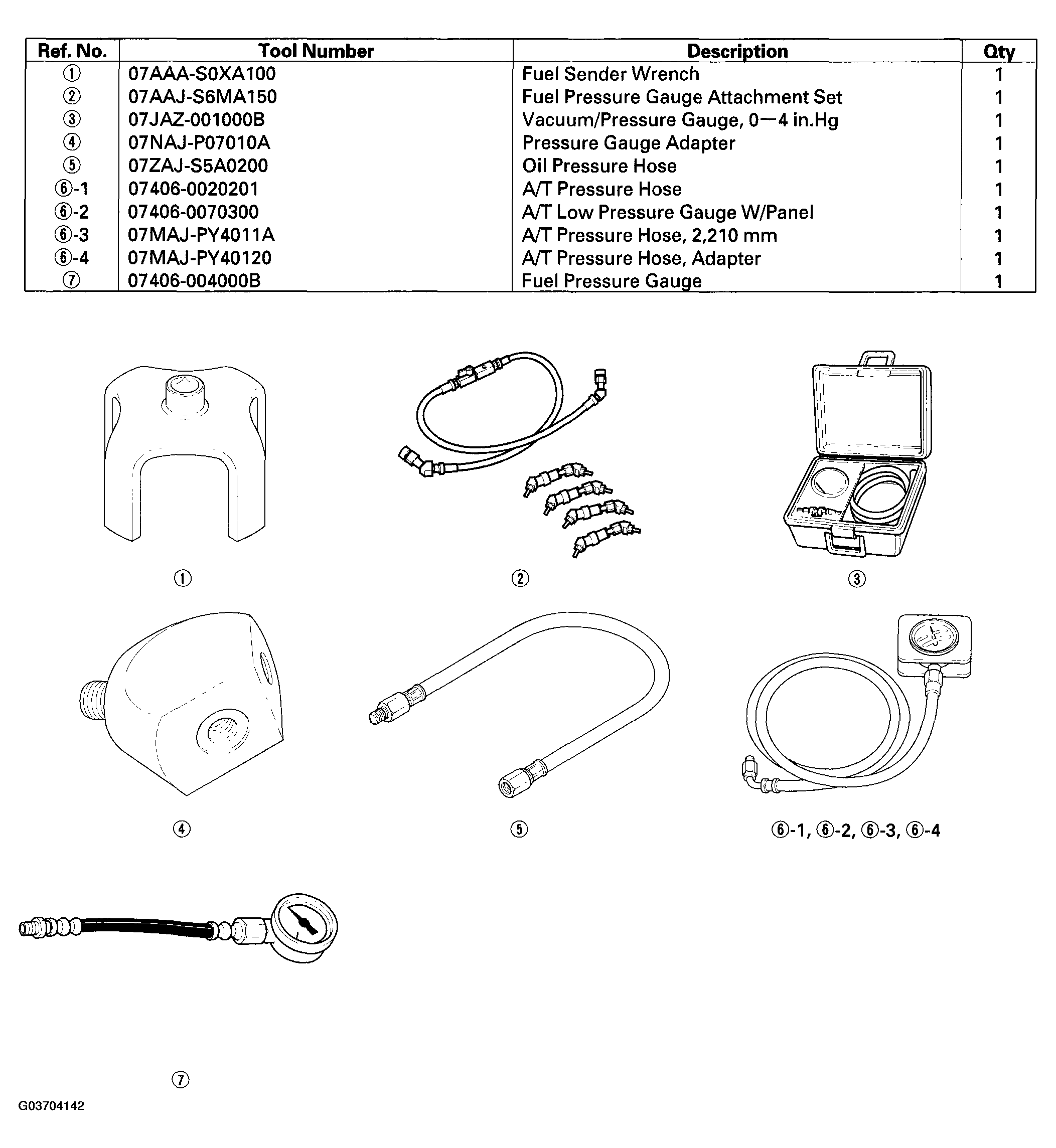 | Ref. No. | Tool Number | Description | Qty |
|---|---|---|---|
| ① | 07AAA-S0XA100 | Fuel Sender Wrench | 1 |
| ② | 07AAJ-S6MA150 | Fuel Pressure Gauge Attachment Set | 1 |
| ③ | 07JAZ-001000B | Vacuum/Pressure Gauge, 0—4 in.Hg | 1 |
| ④ | 07NAJ-P07010A | Pressure Gauge Adapter | 1 |
| ⑤ | 07ZAJ-S5A0200 | Oil Pressure Hose | 1 |
| ⑥-1 | 07406-0020201 | A/T Pressure Hose | 1 |
| ⑥-2 | 07406-0070300 | A/T Low Pressure Gauge W/Panel | 1 |
| ⑥-3 | 07MAJ-PY4011A | A/T Pressure Hose, 2,210 mm | 1 |
| ⑥-4 | 07MAJ-PY40120 | A/T Pressure Hose, Adapter | 1 |
| ⑦ | 07406-004000B | Fuel Pressure Gauge | 1 |

①

②

③

④

⑤

⑥-1, ⑥-2, ⑥-3, ⑥-4

⑦

G03704142