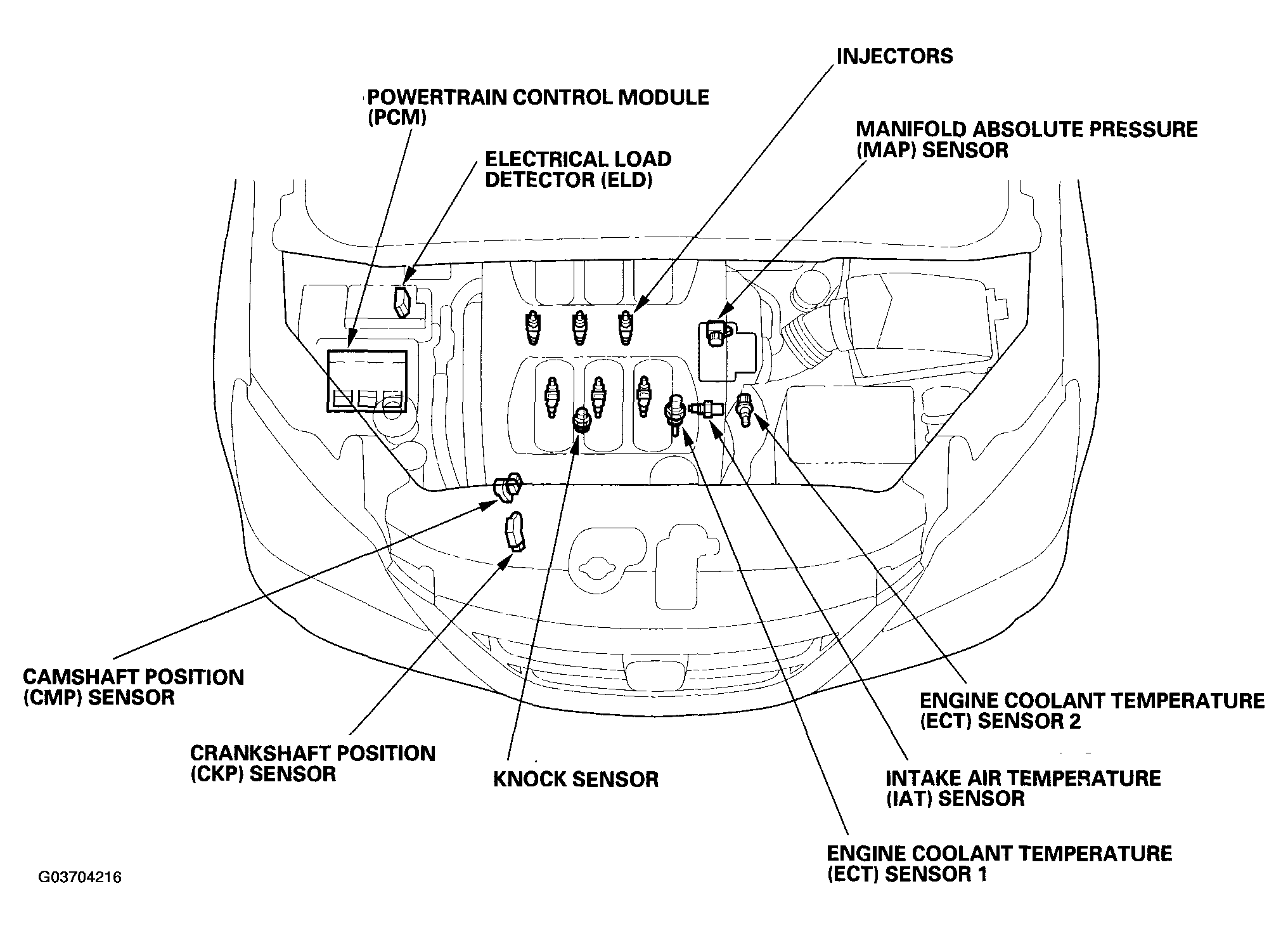 INJECTORS

POWERTRAIN CONTROL MODULE (PCM)

MANIFOLD ABSOLUTE PRESSURE (MAP) SENSOR

ELECTRICAL LOAD DETECTOR (ELD)

CAMSHAFT POSITION (CMP) SENSOR

ENGINE COOLANT TEMPERATURE (ECT) SENSOR 2

CRANKSHAFT POSITION (CKP) SENSOR

KNOCK SENSOR

INTAKE AIR TEMPERATURE (IAT) SENSOR

ENGINE COOLANT TEMPERATURE (ECT) SENSOR 1

G03704216