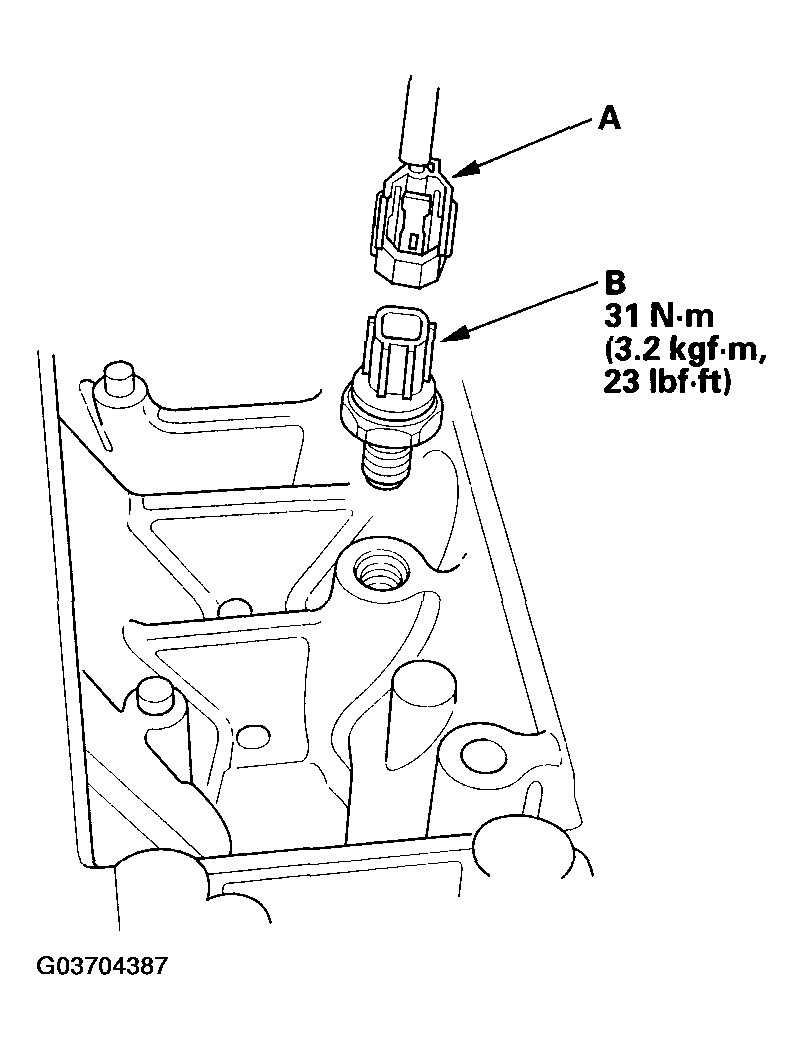 A

B
31 N·m
(3.2 kgf·m,
23 lbf·ft)

G03704387