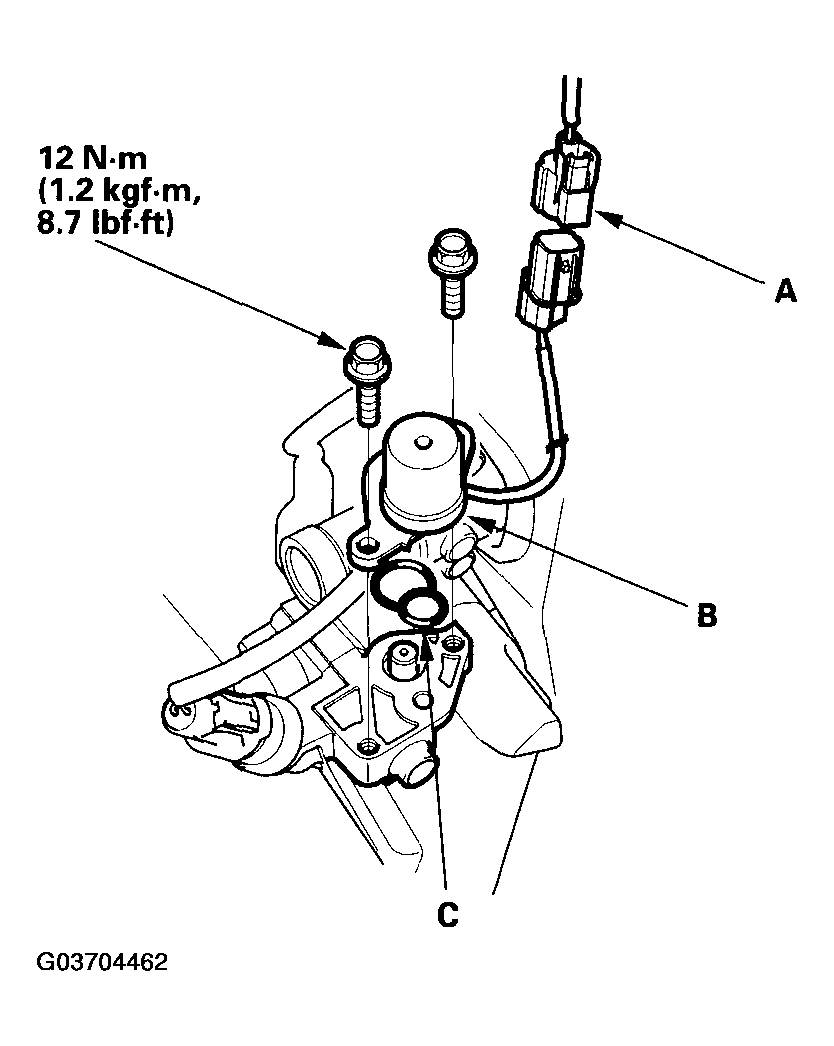 12 N·m
(1.2 kgf·m,
8.7 lbf·ft)

A

B

C

G03704462