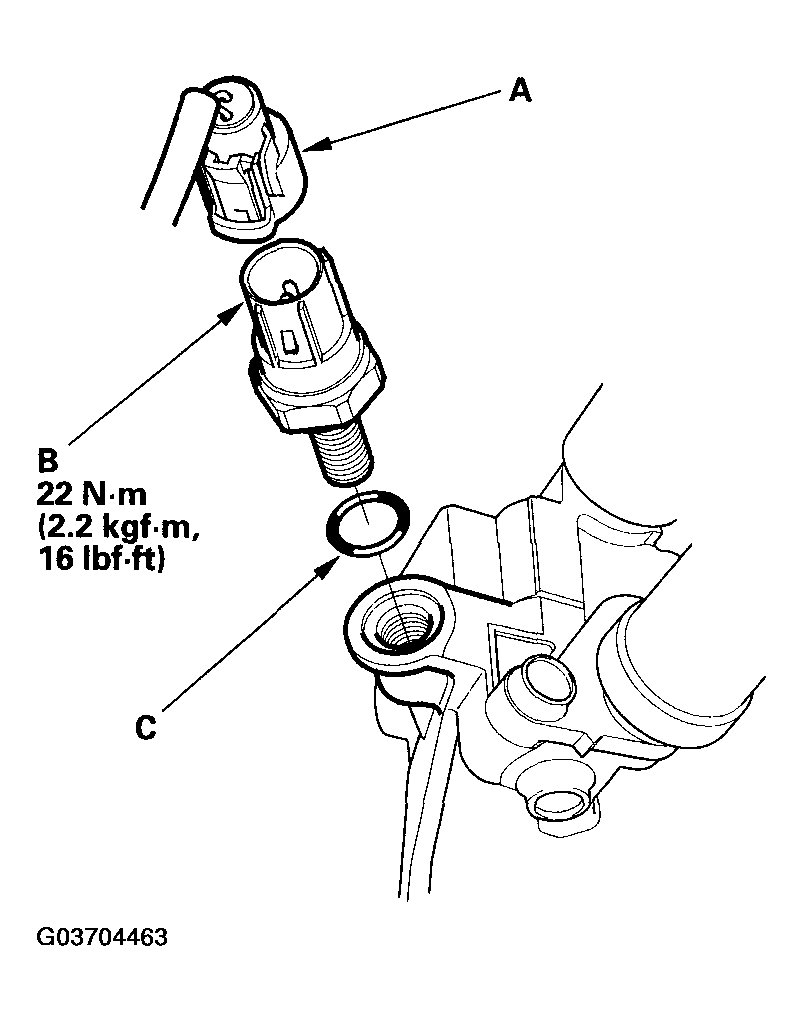 A

B
22 N·m
(2.2 kgf·m,
16 lbf·ft)

C

G03704463