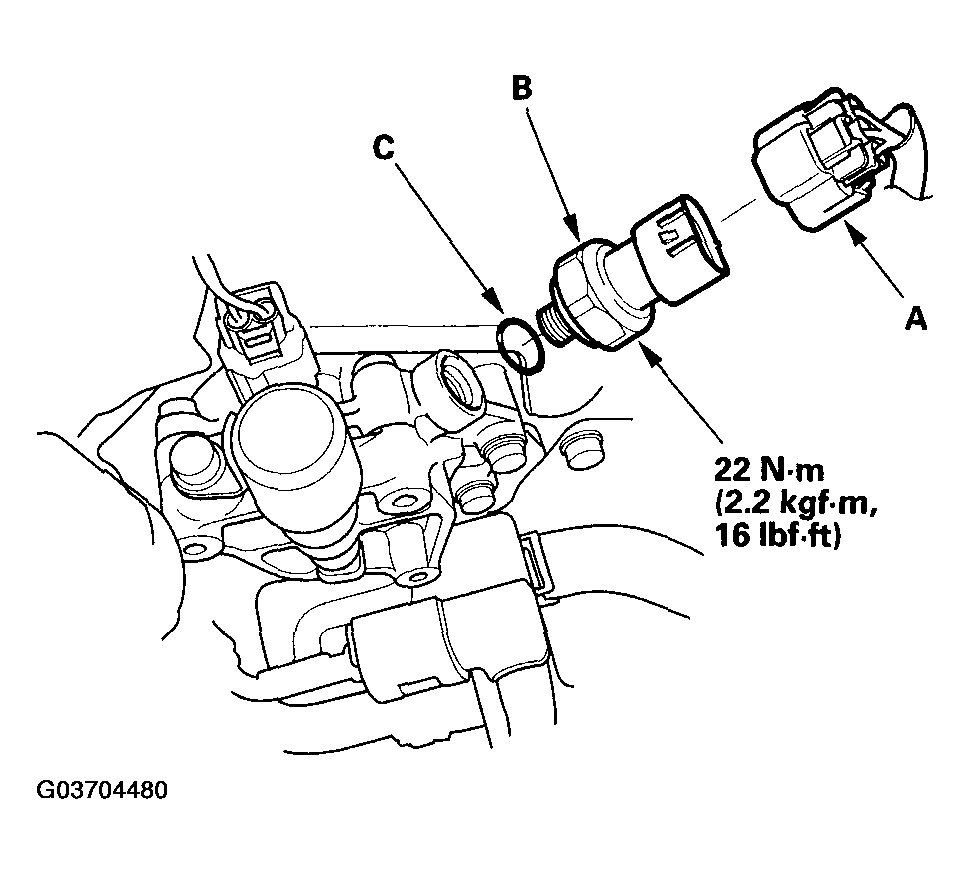 B

C

A

22 N·m
(2.2 kgf·m,
16 lbf·ft)

G03704480