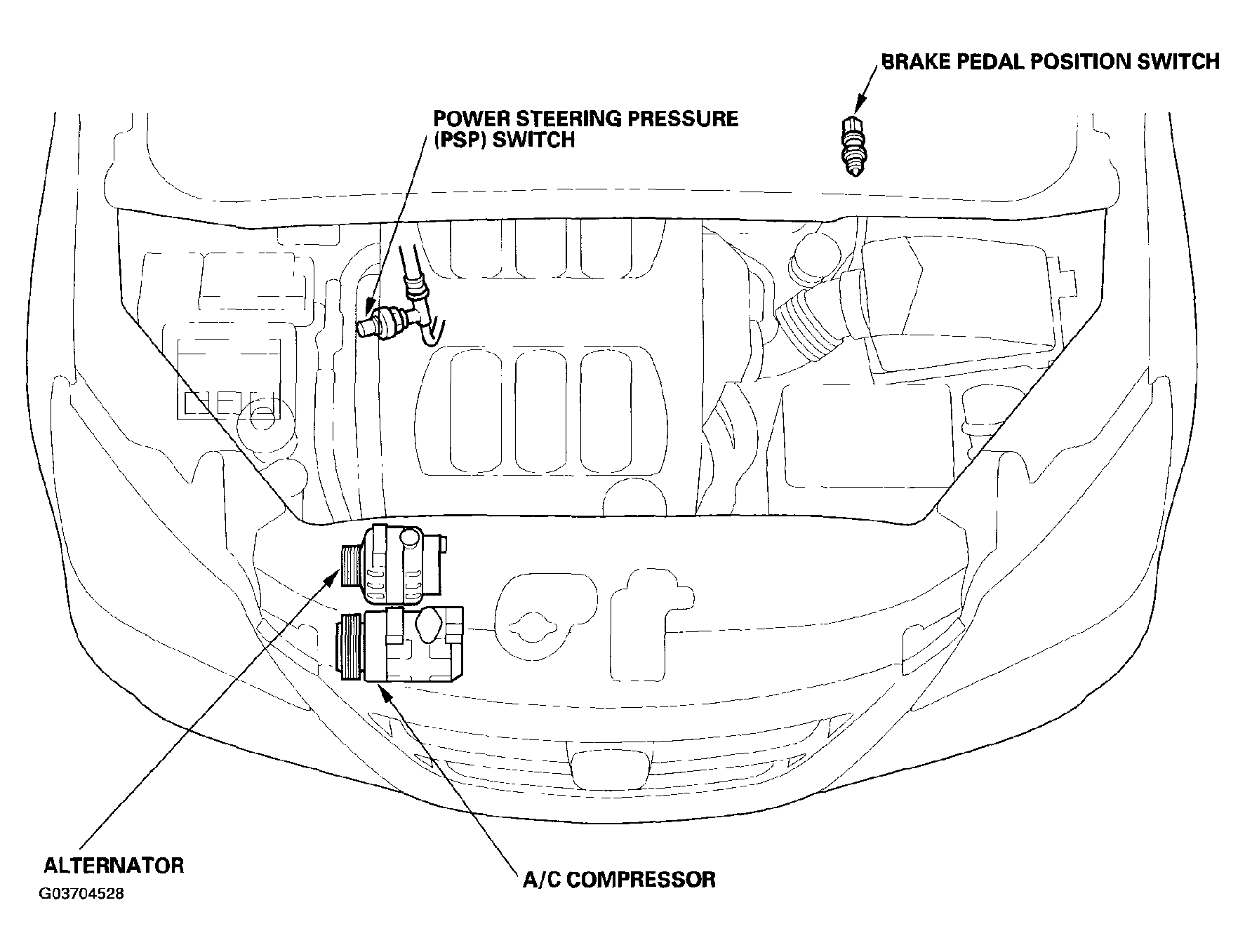 BRAKE PEDAL POSITION SWITCH

POWER STEERING PRESSURE (PSP) SWITCH

ALTERNATOR

A/C COMPRESSOR

G03704528