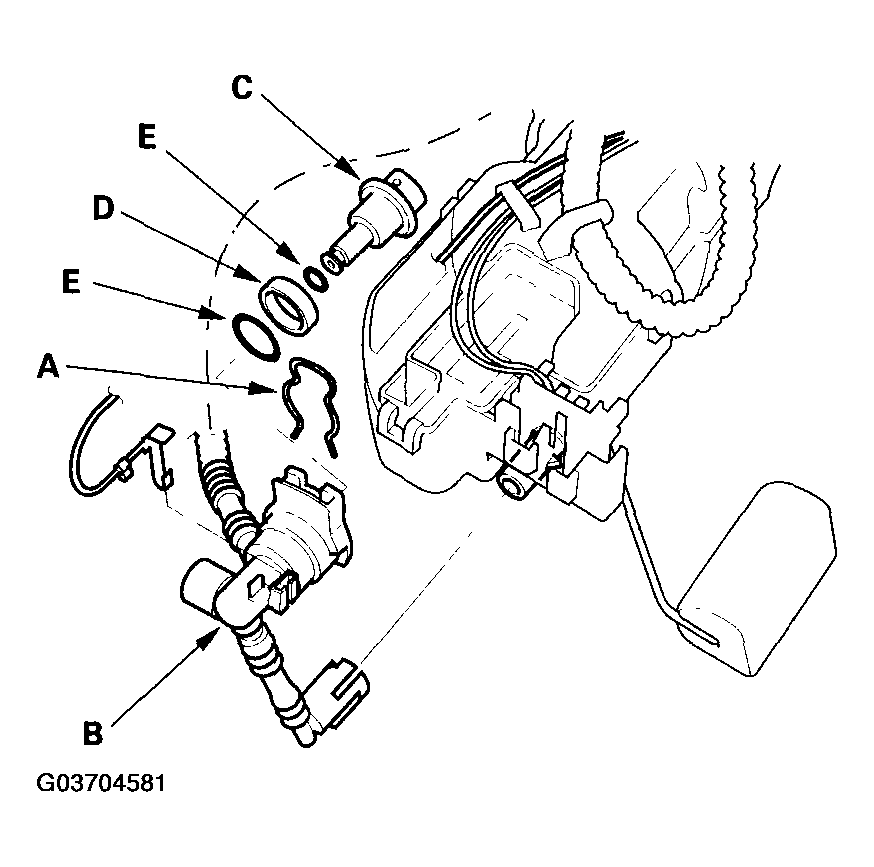 C
E
D
E
A
B
G03704581