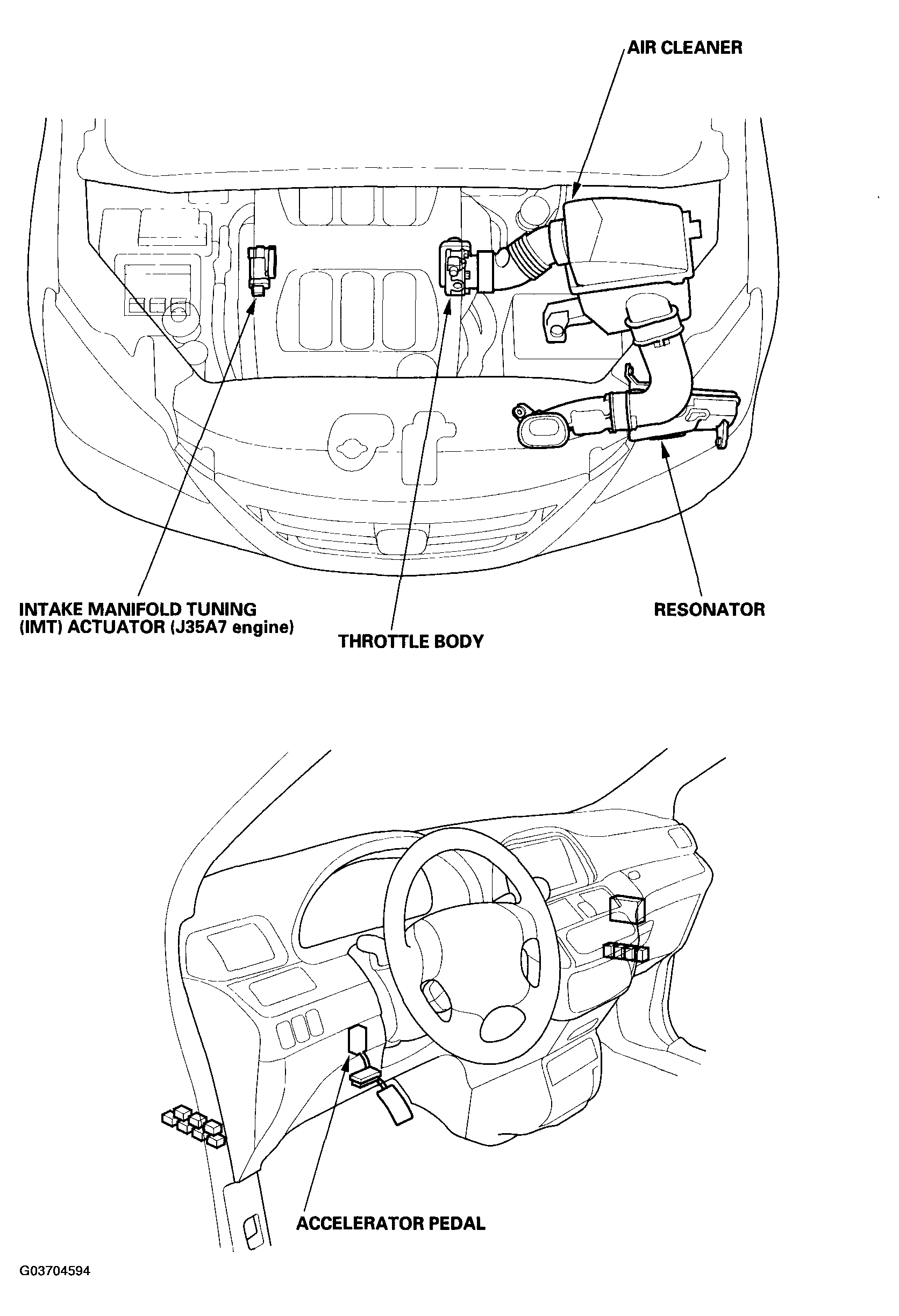 AIR CLEANER

INTAKE MANIFOLD TUNING (IMT) ACTUATOR (J35A7 engine)

THROTTLE BODY

RESONATOR

ACCELERATOR PEDAL

G03704594