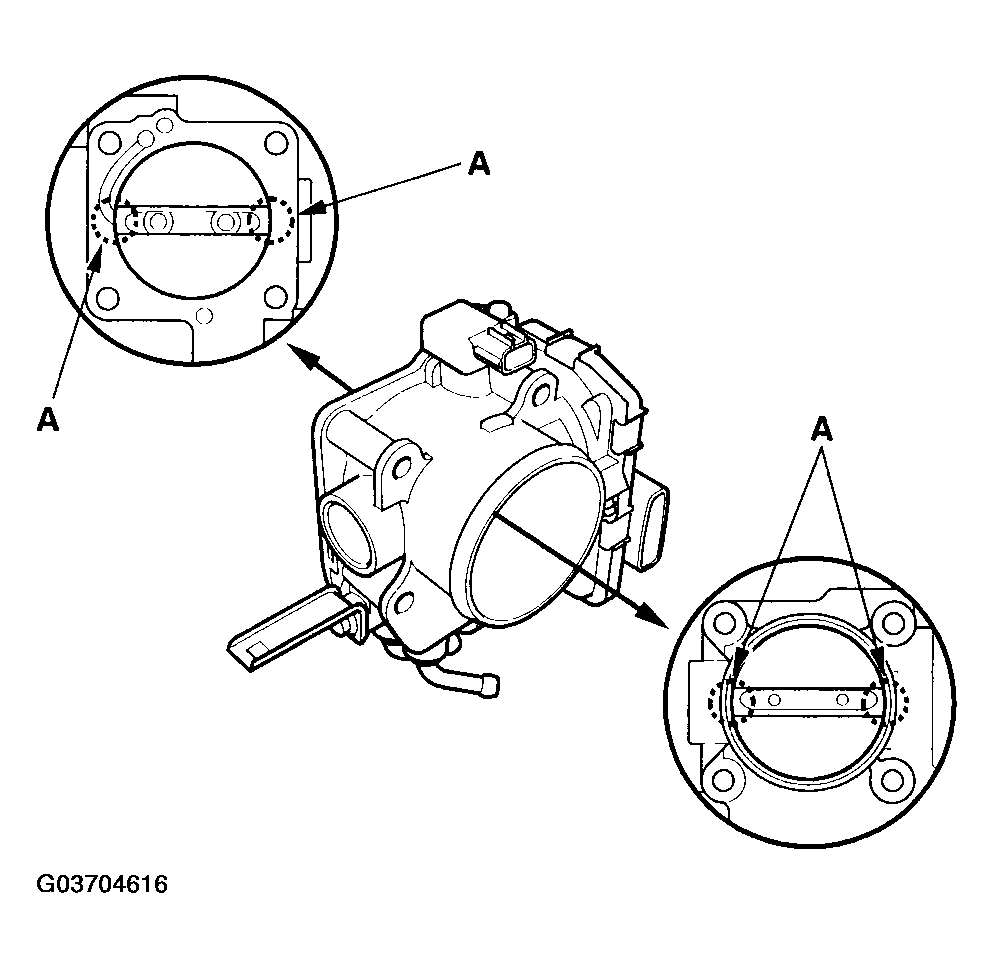 A

A

A

G03704616