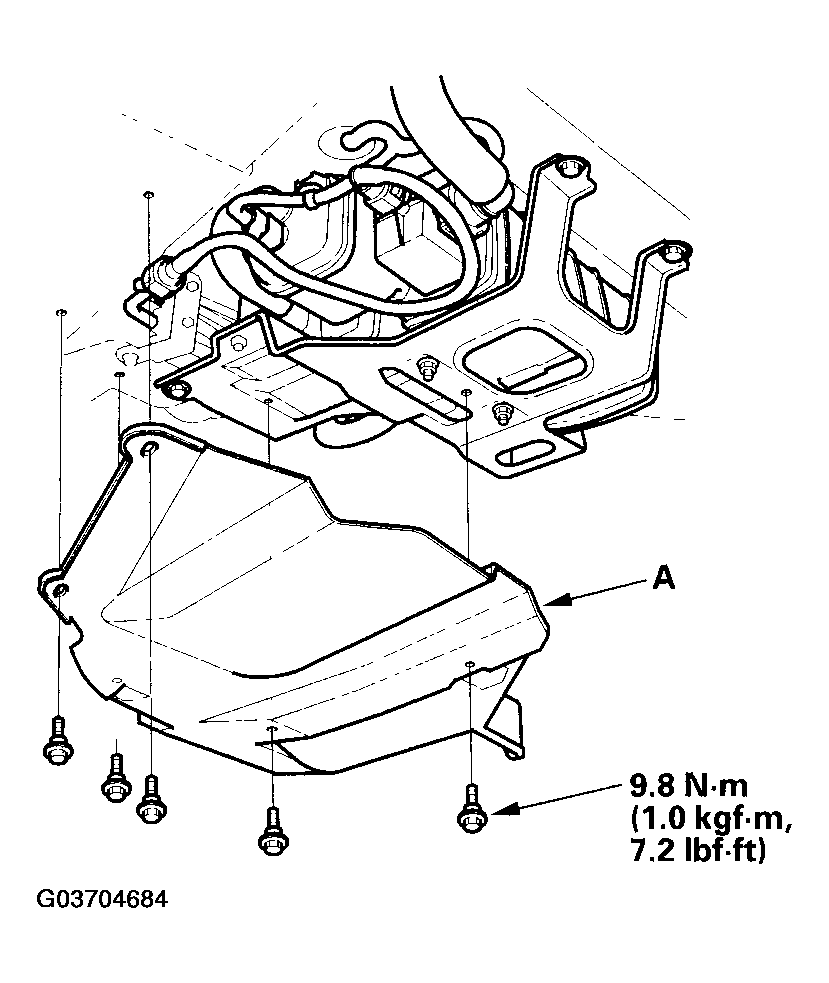 A

9.8 N·m
(1.0 kgf·m,
7.2 lbf·ft)

G03704684